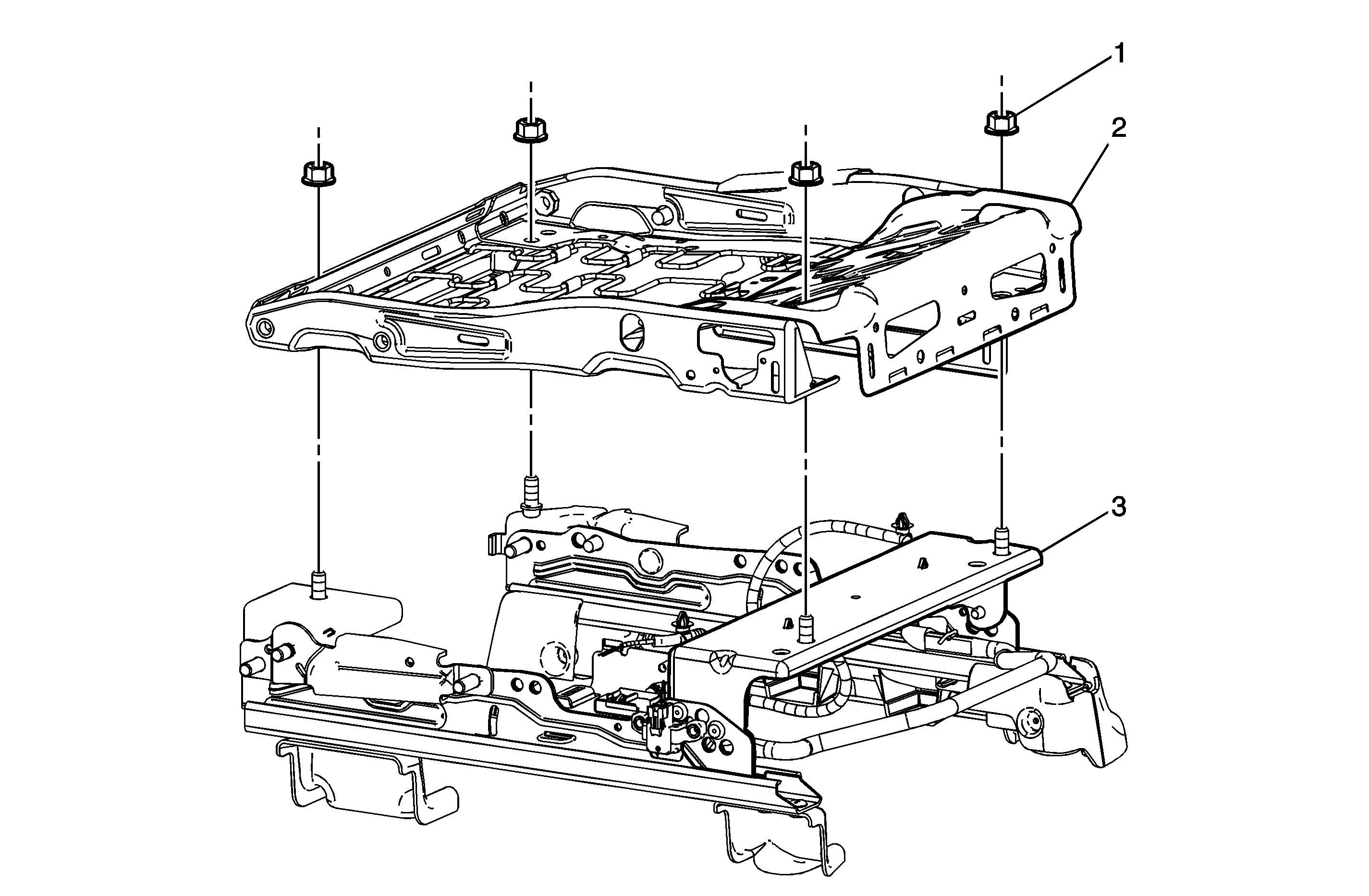 1
2
3