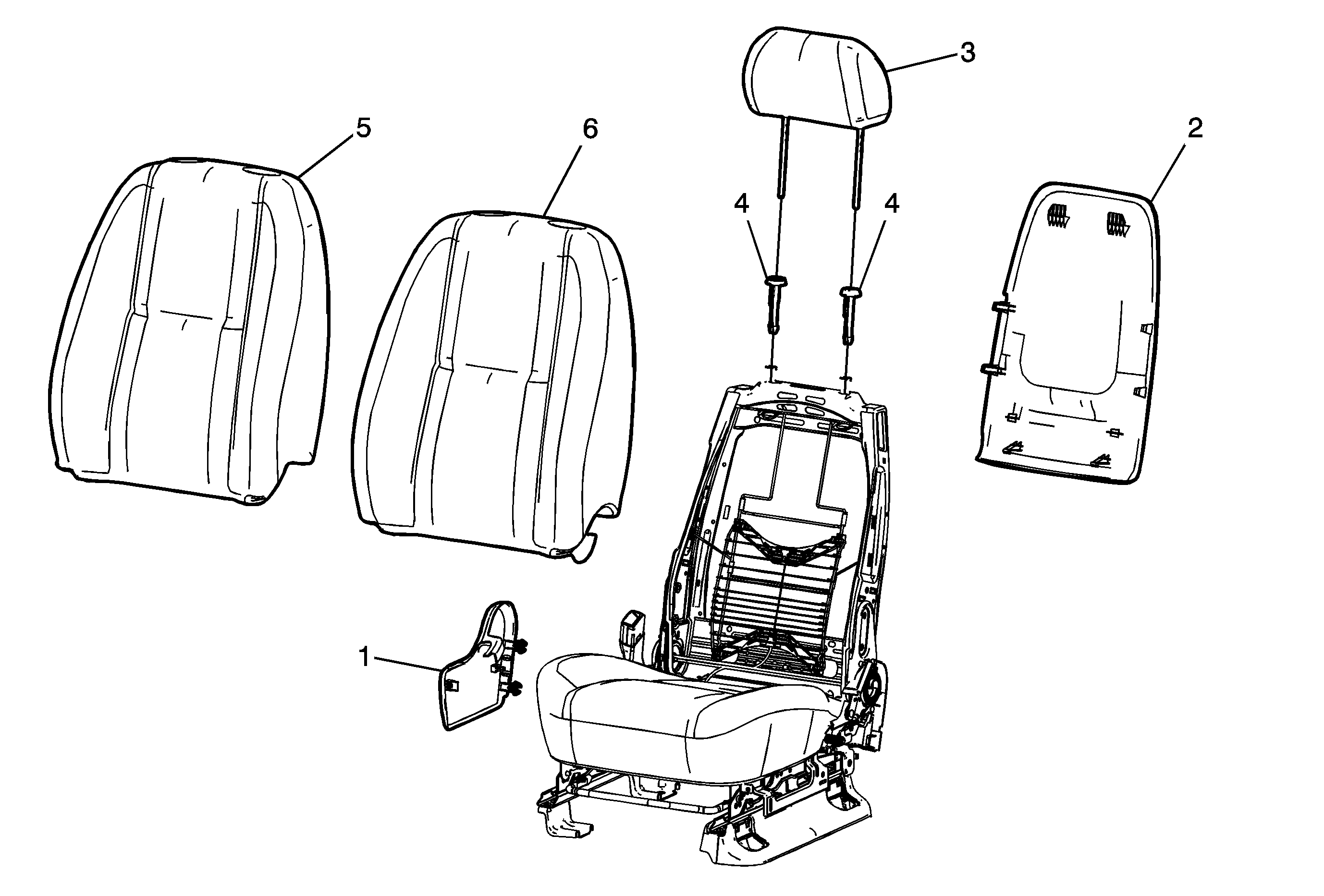 3
5
6
2
4
4
1