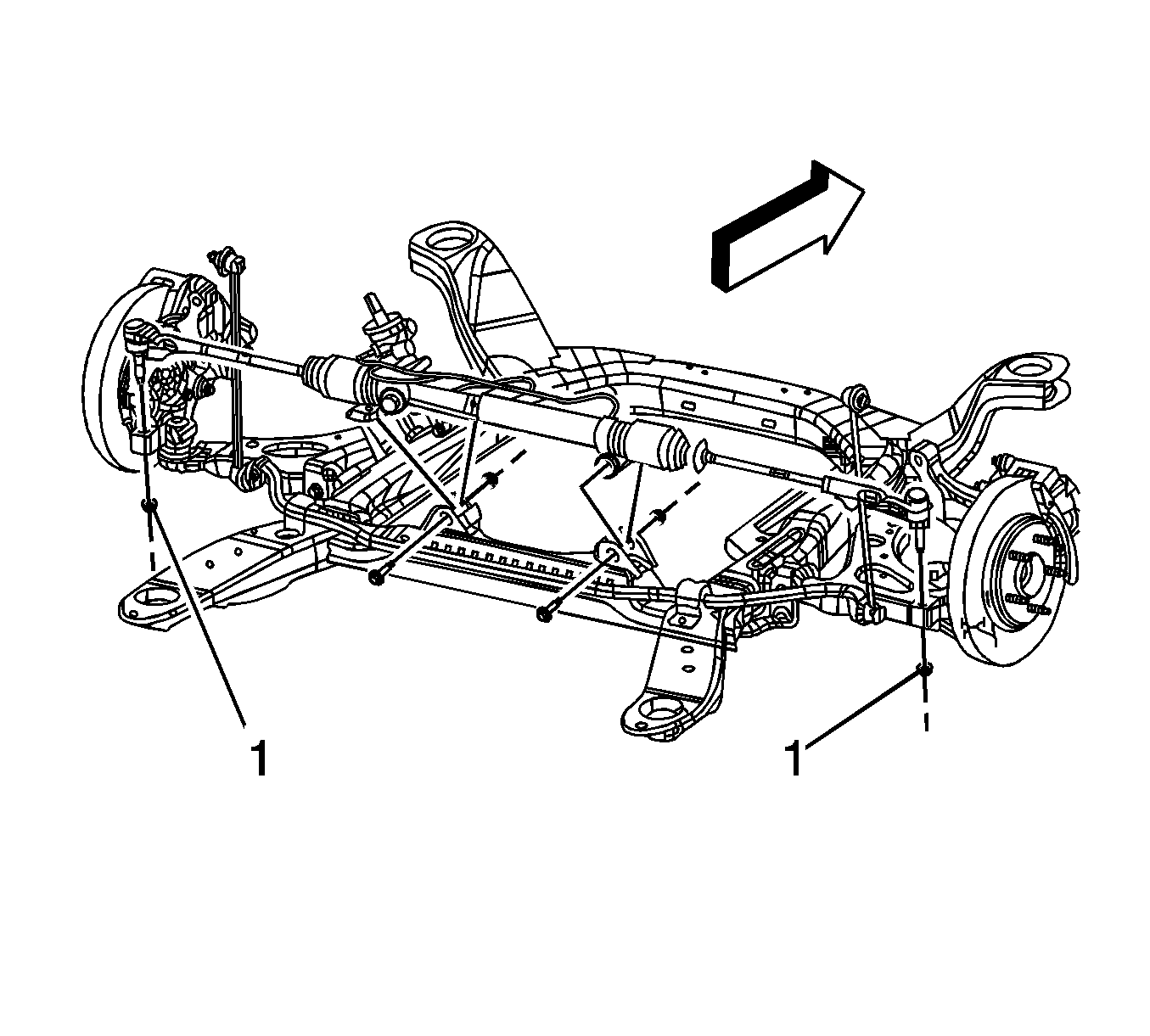 1

1