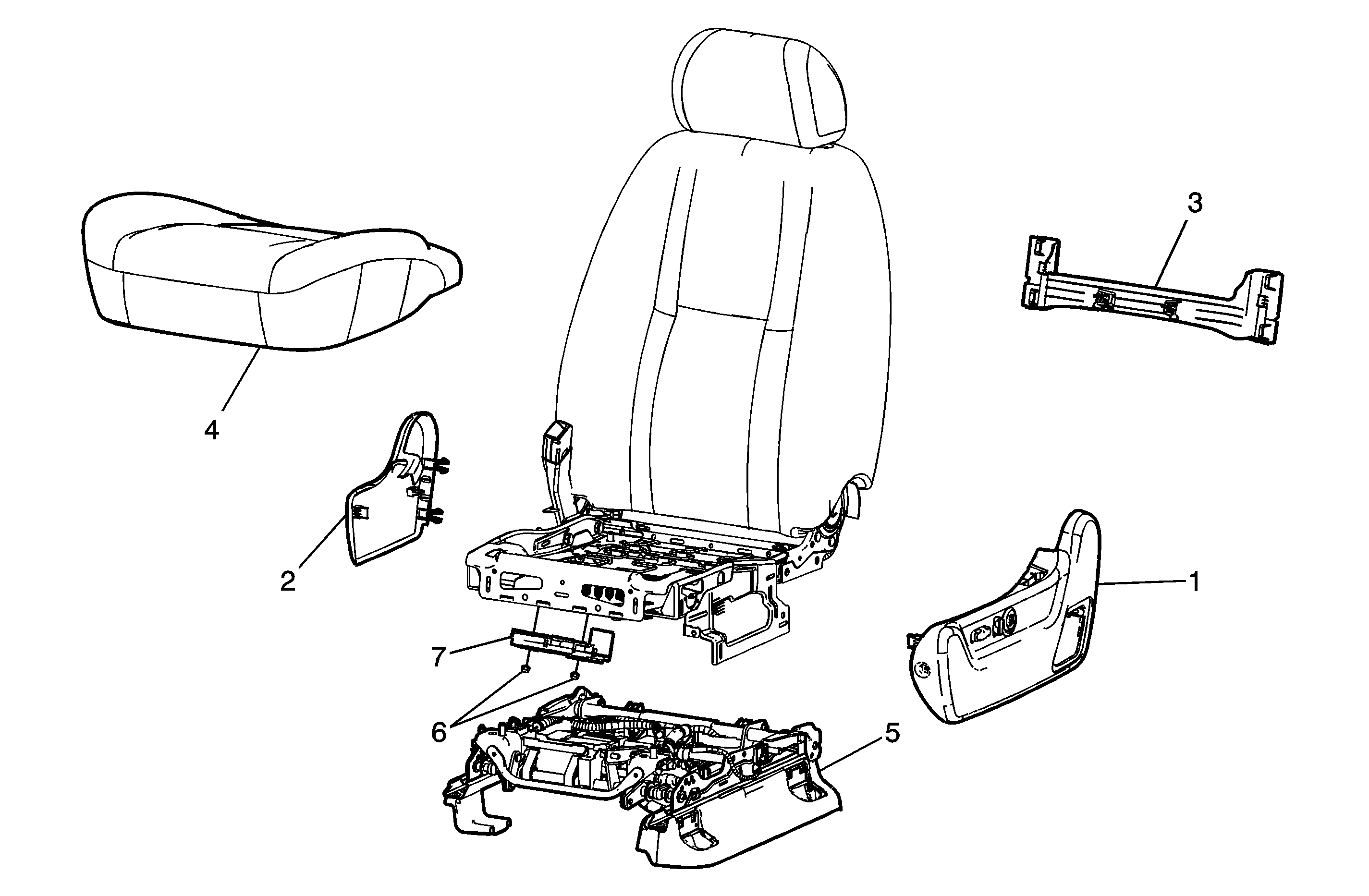 3

4

2

1

7

6

5