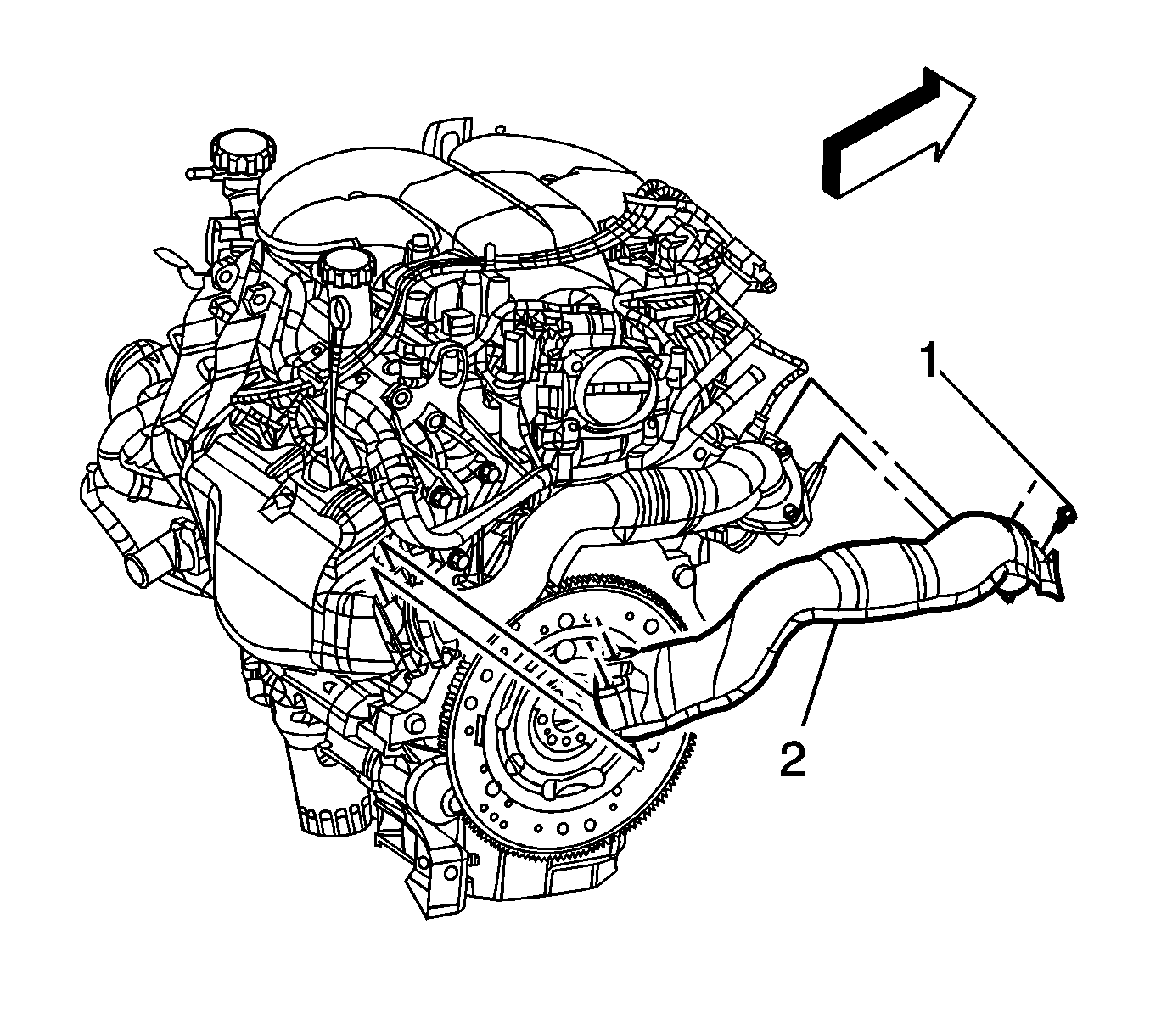 1
2