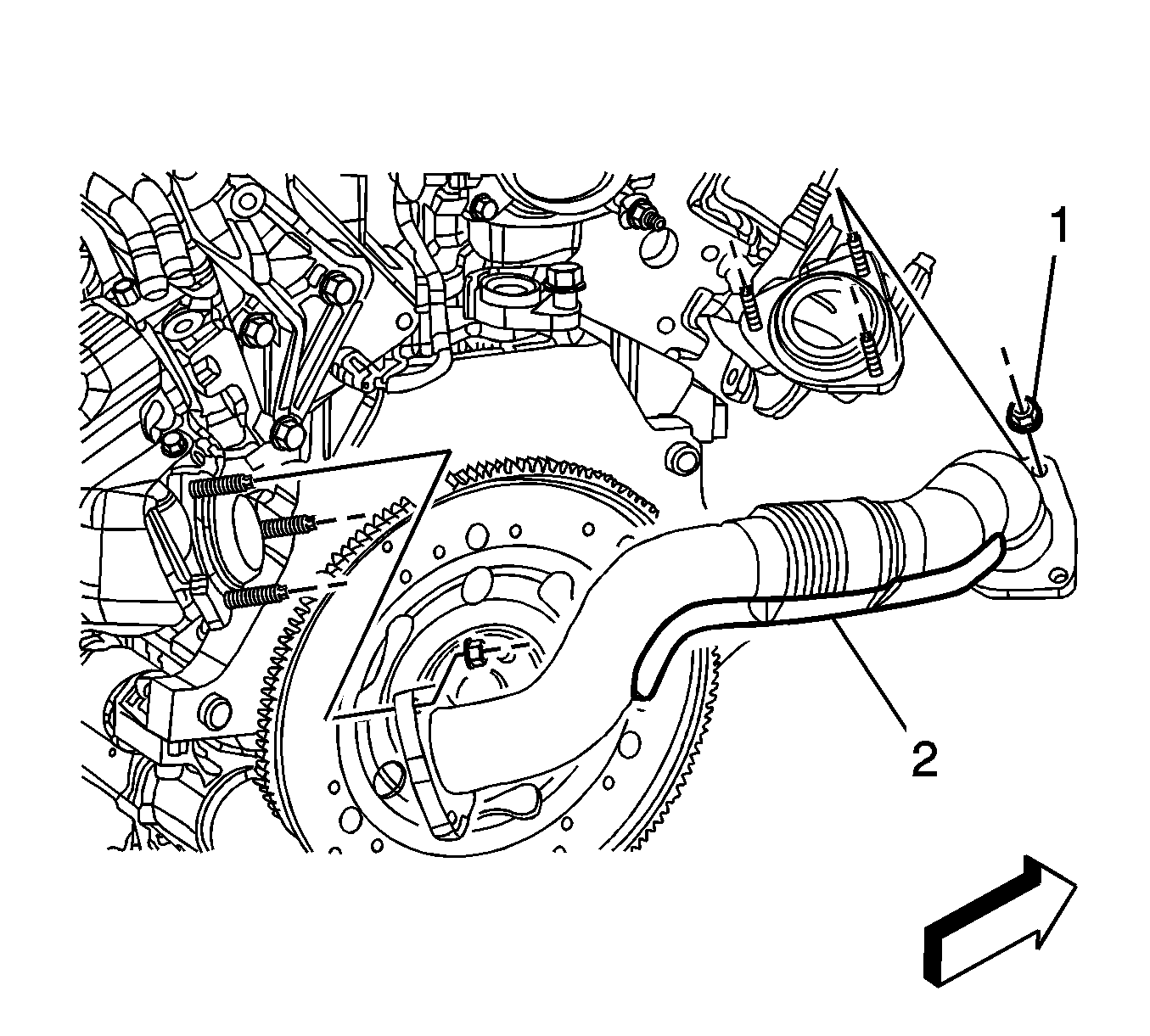 1

2