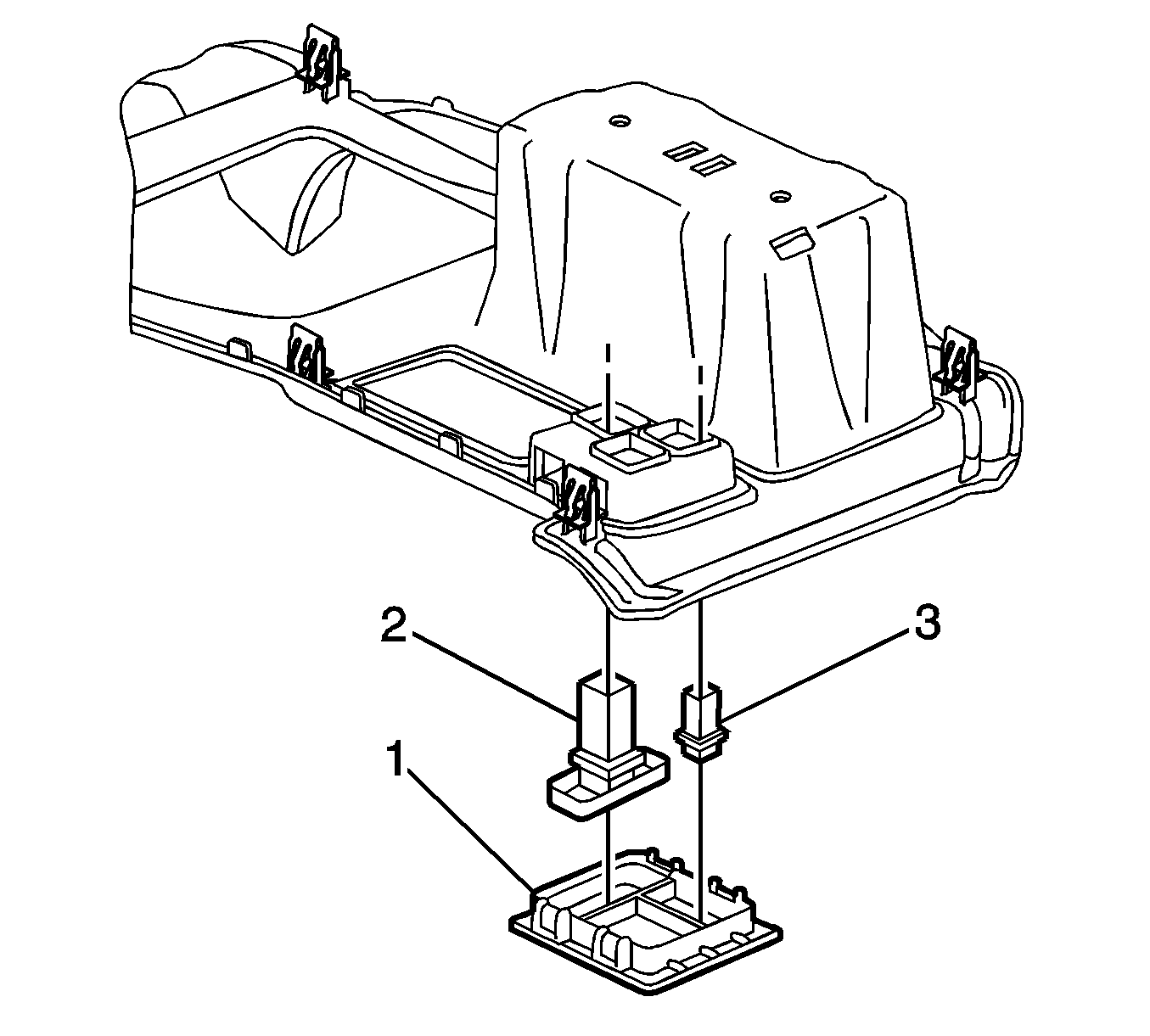 2
3
1