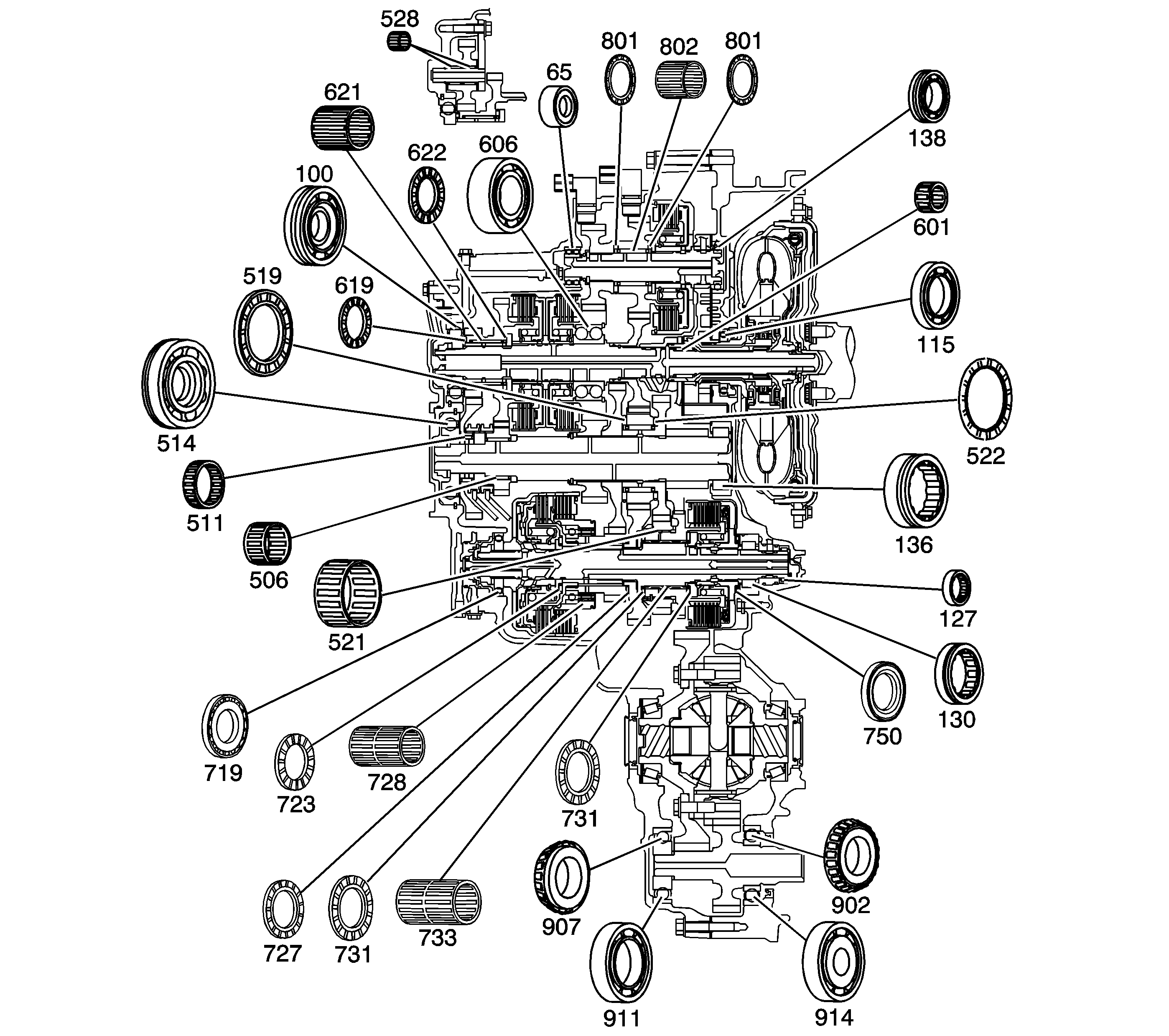 528
801
802
801
65
621
138
622
606
100
601
519
619
115
514
522
511
136
506
521
127
130
750
719
723
728
731
902
907
727
731
733
911
914