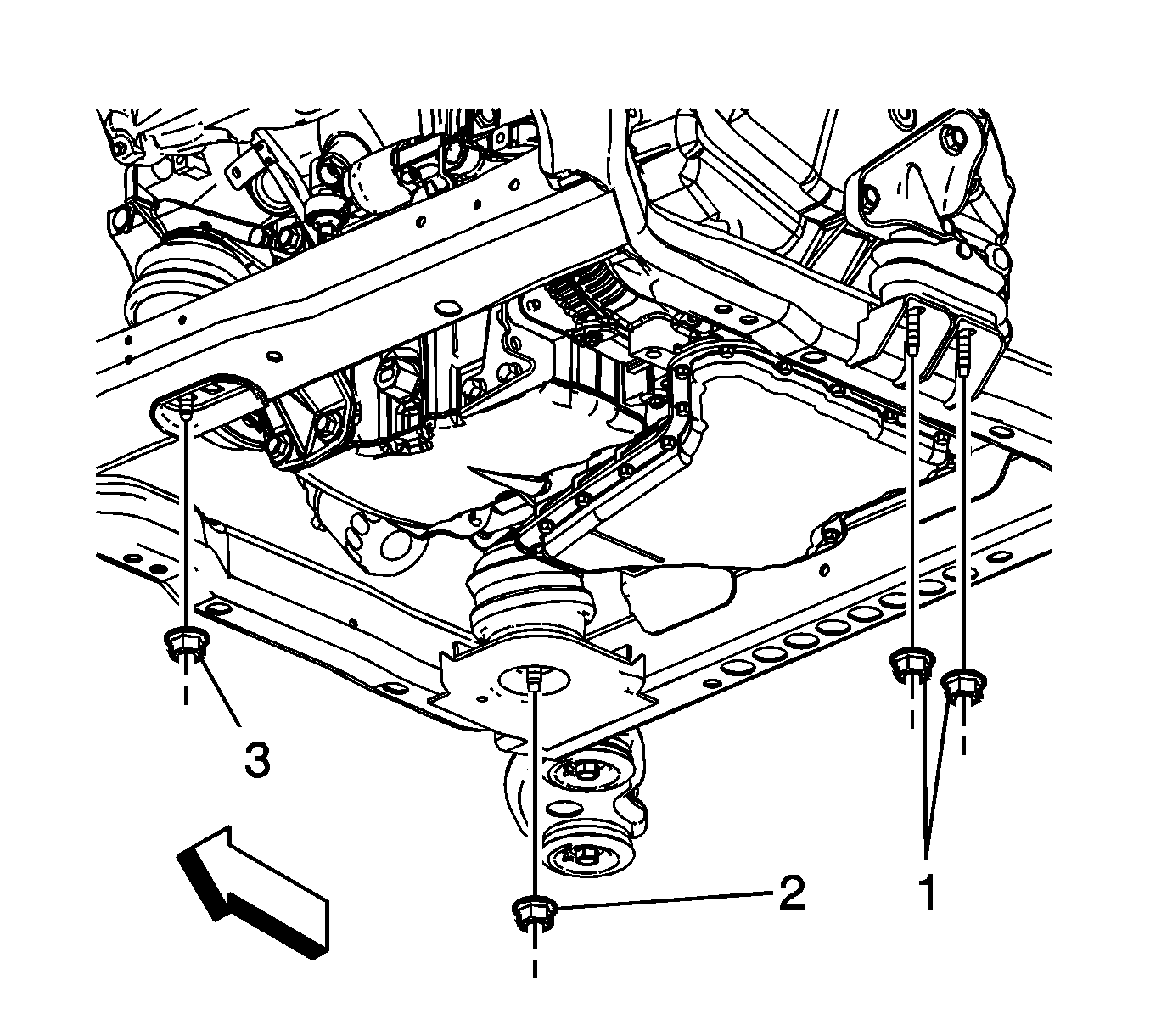 3
2
1