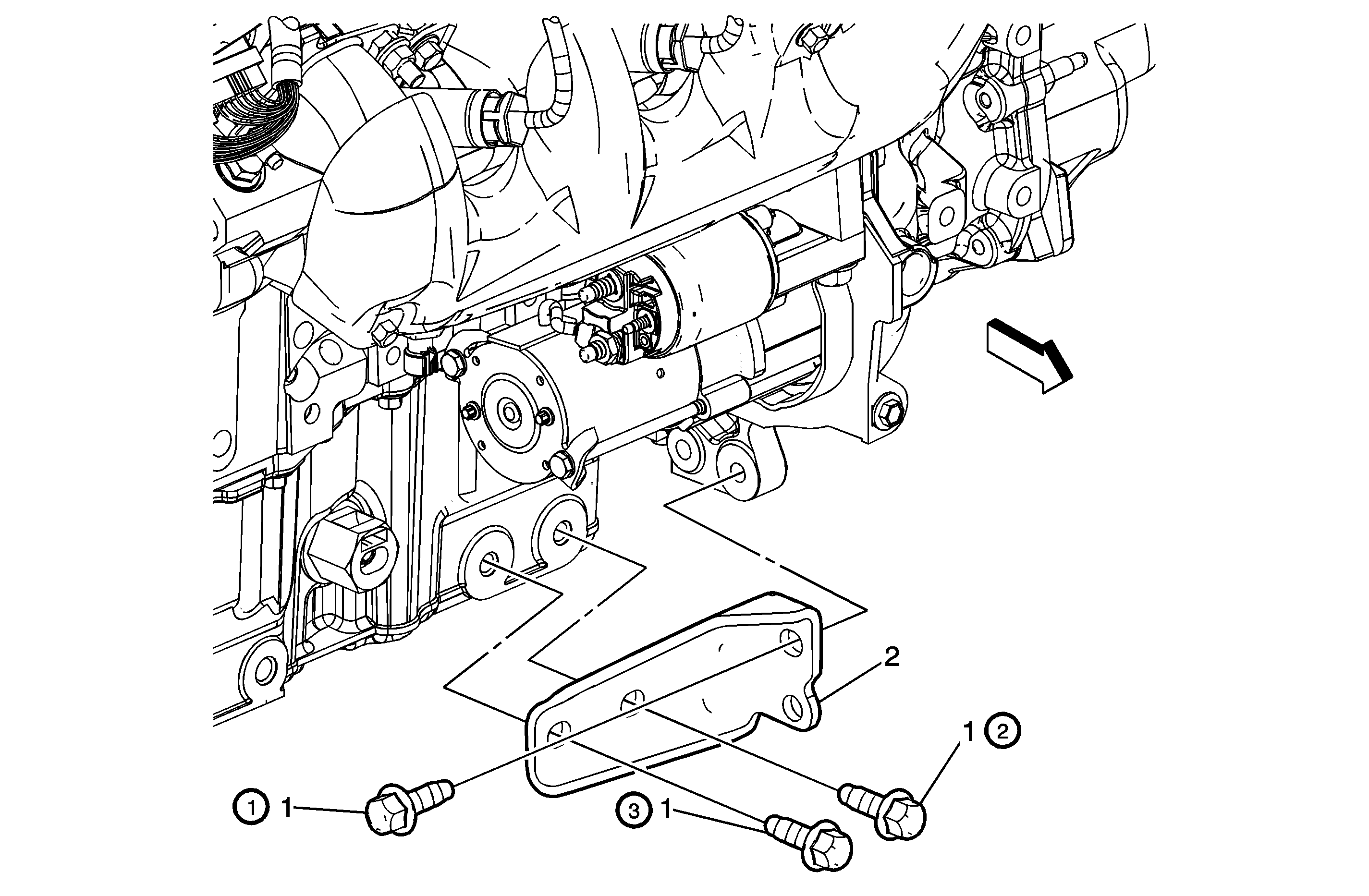 2

1 2

1 1

3 1