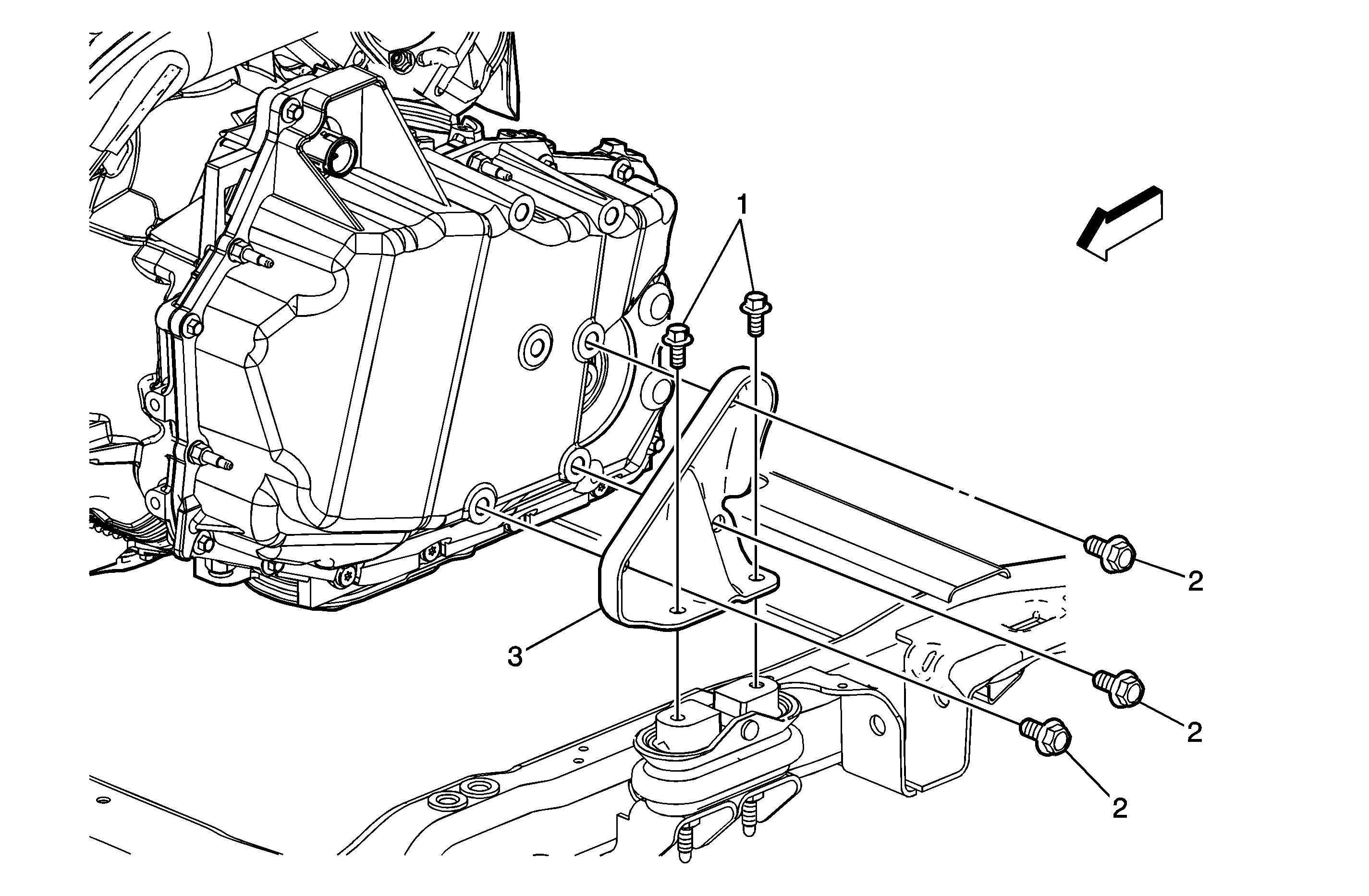 1
2
3
2
2