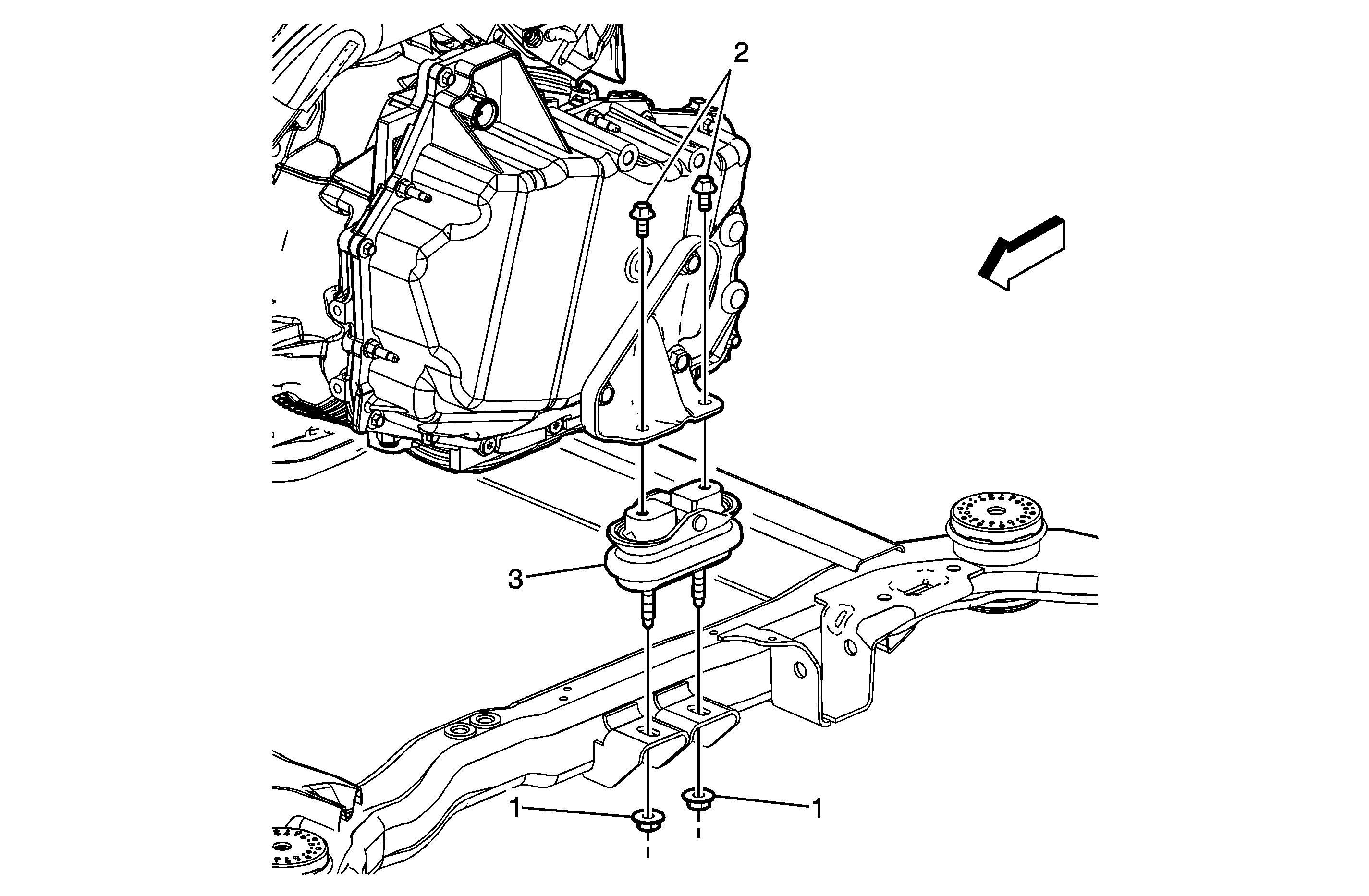 2

3

1

1