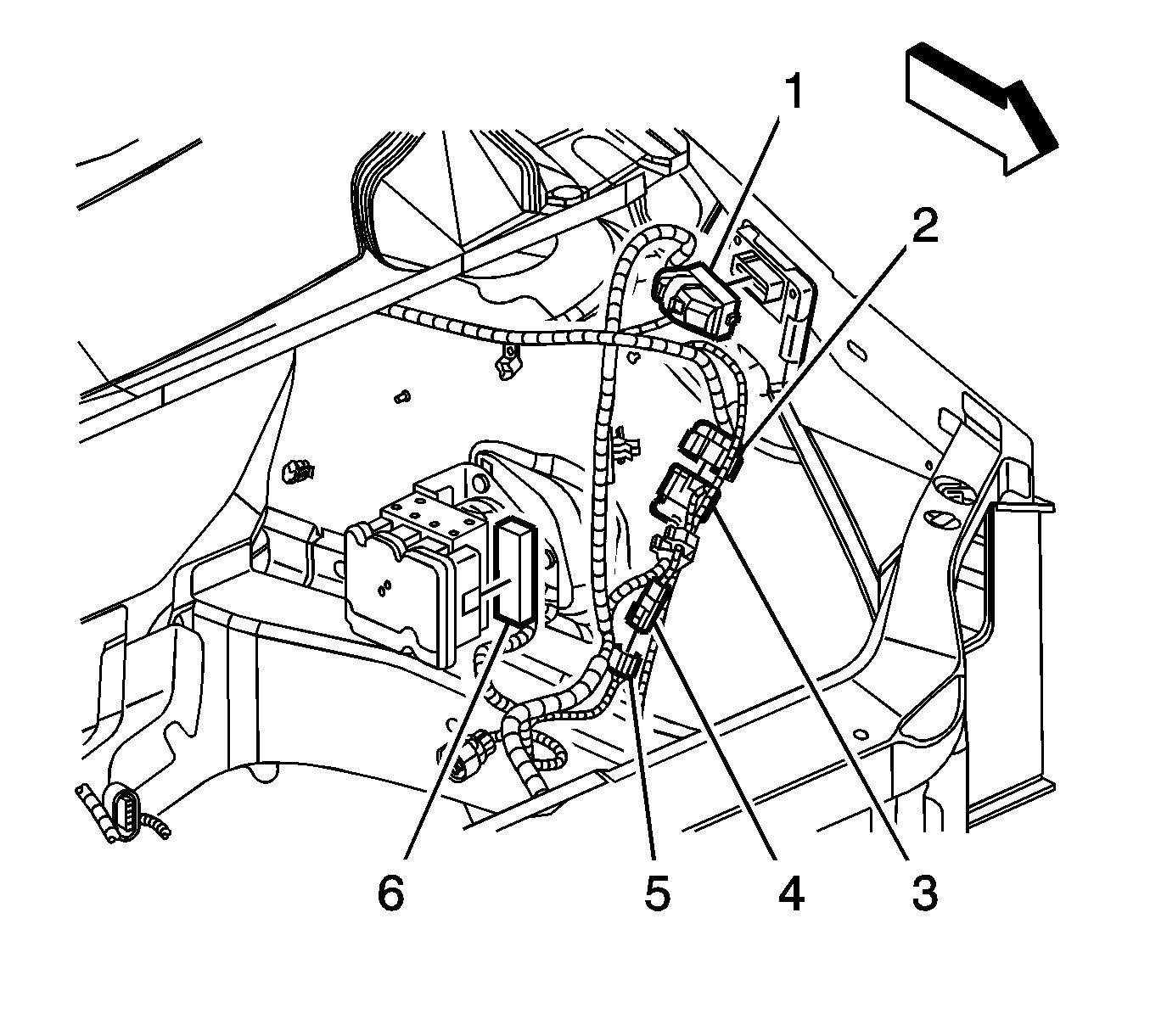 1
2
6
5
4
3