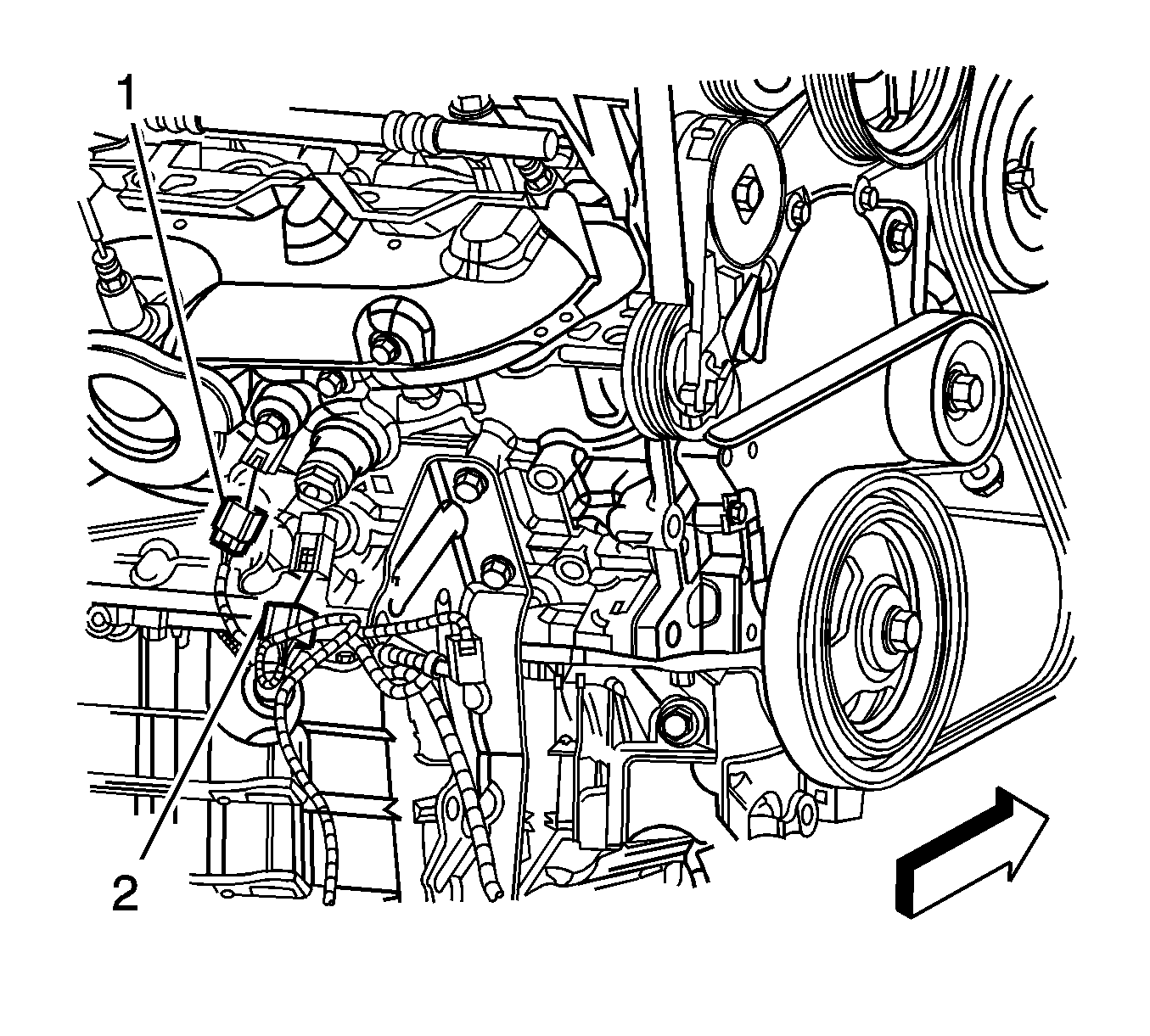 1

2