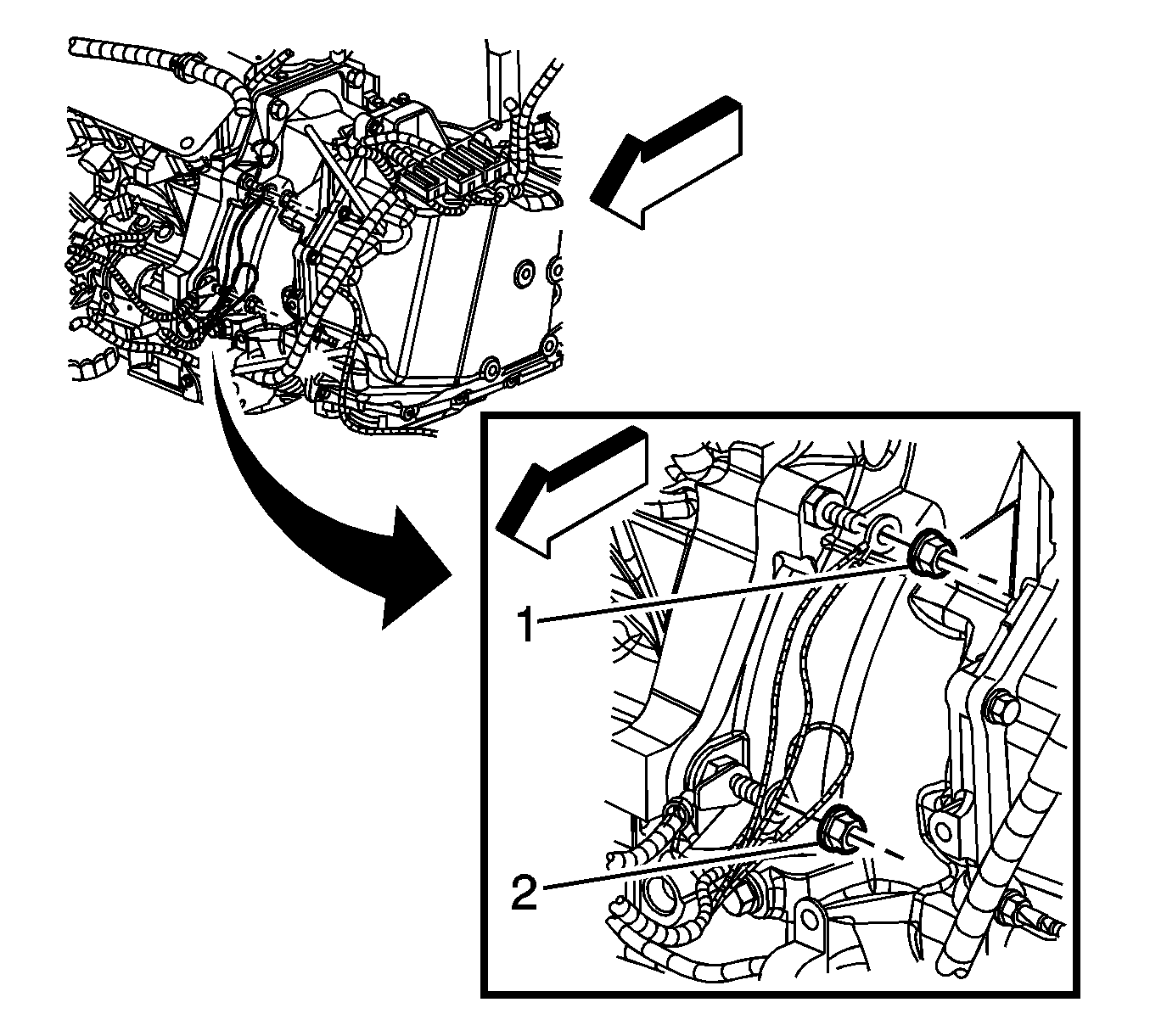 1

2