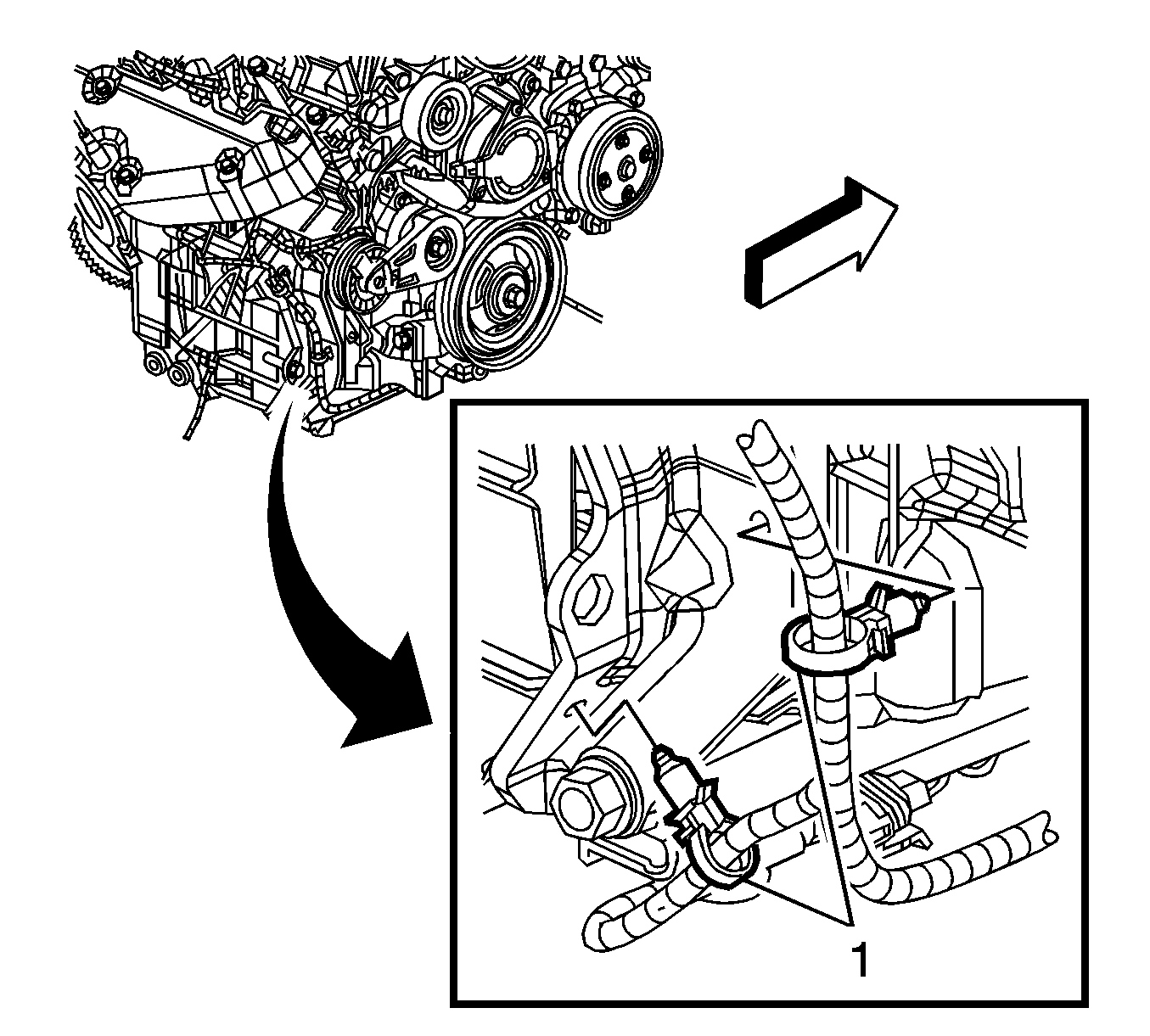 1