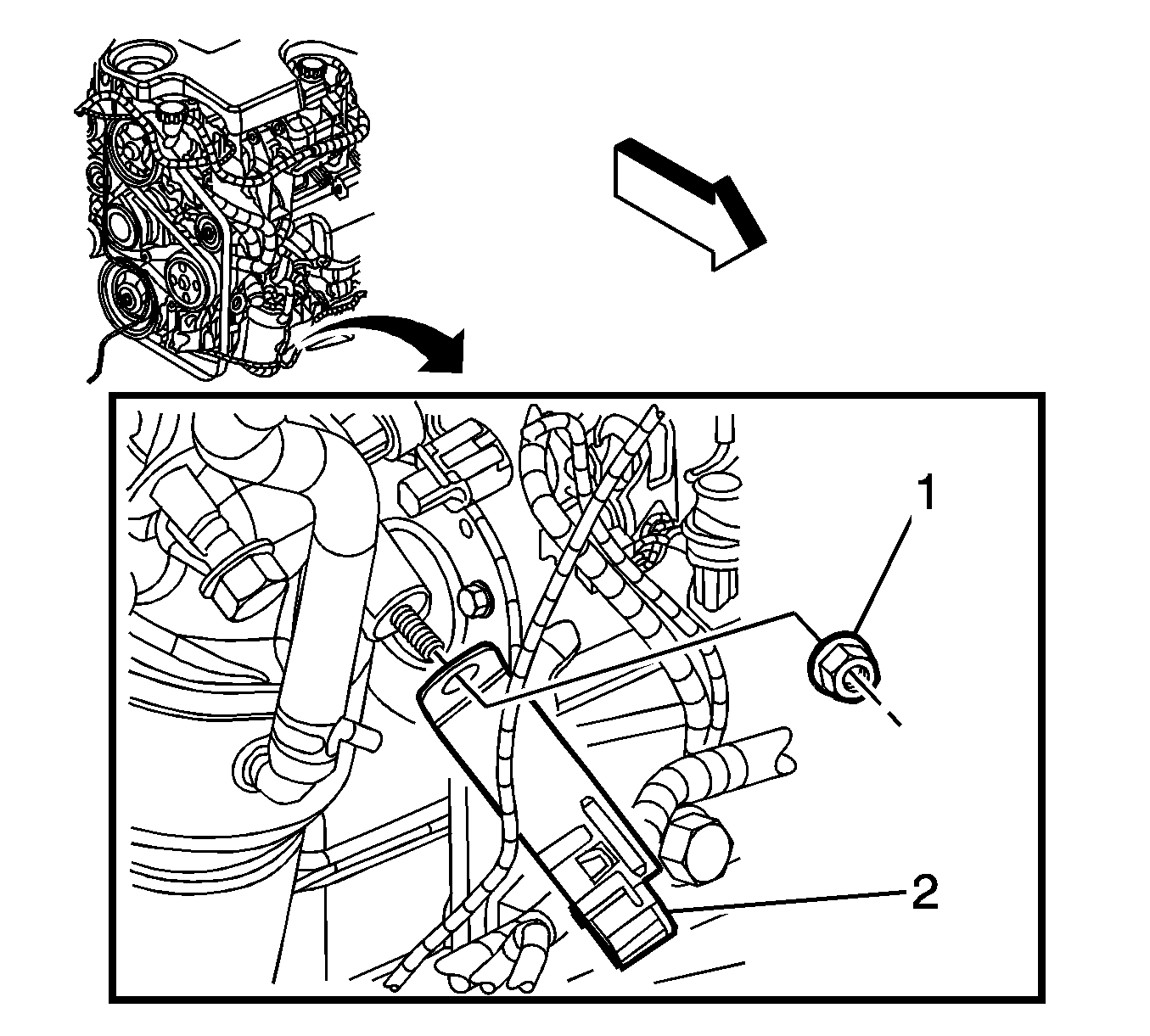 1

2