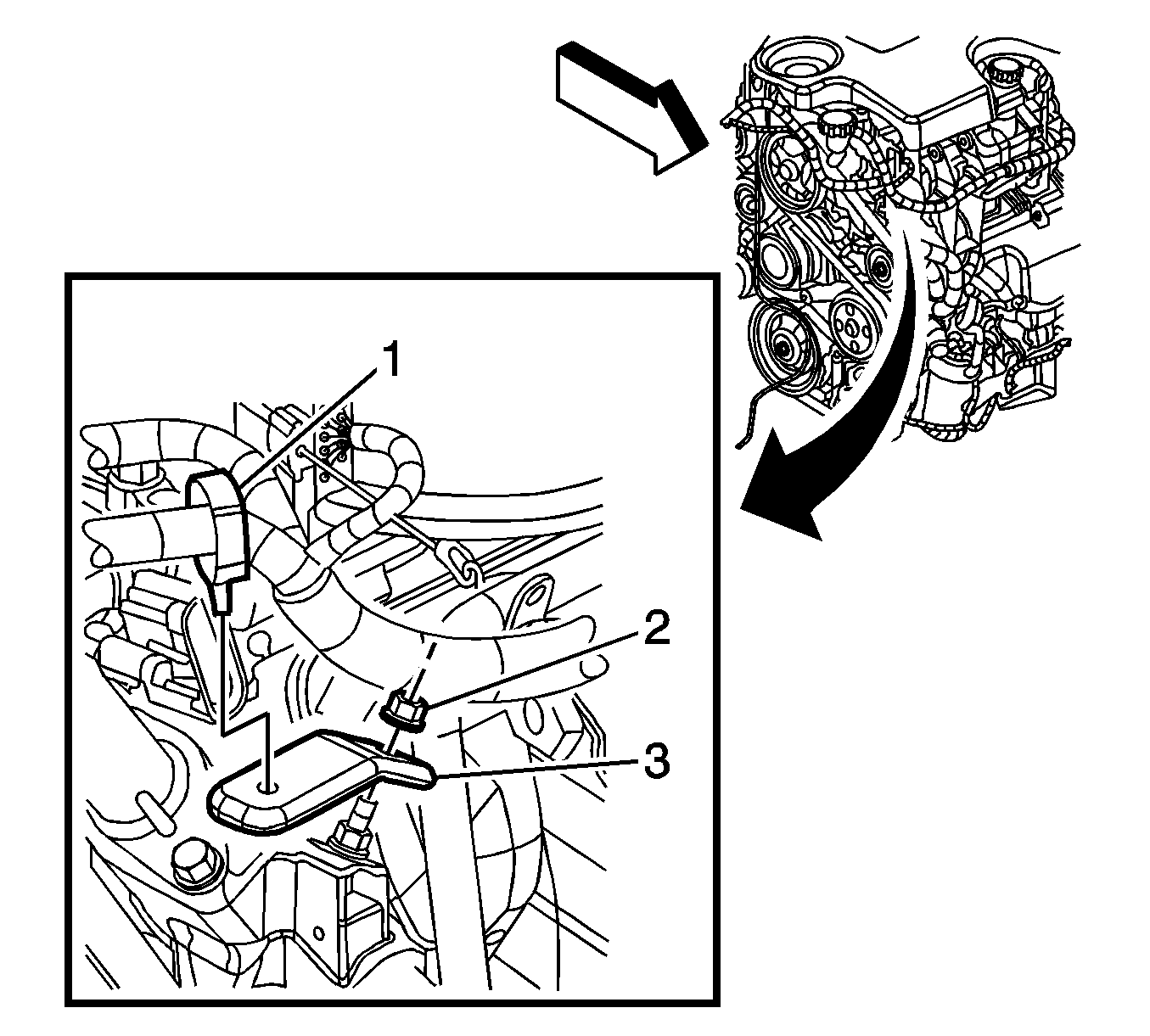 1
2
3