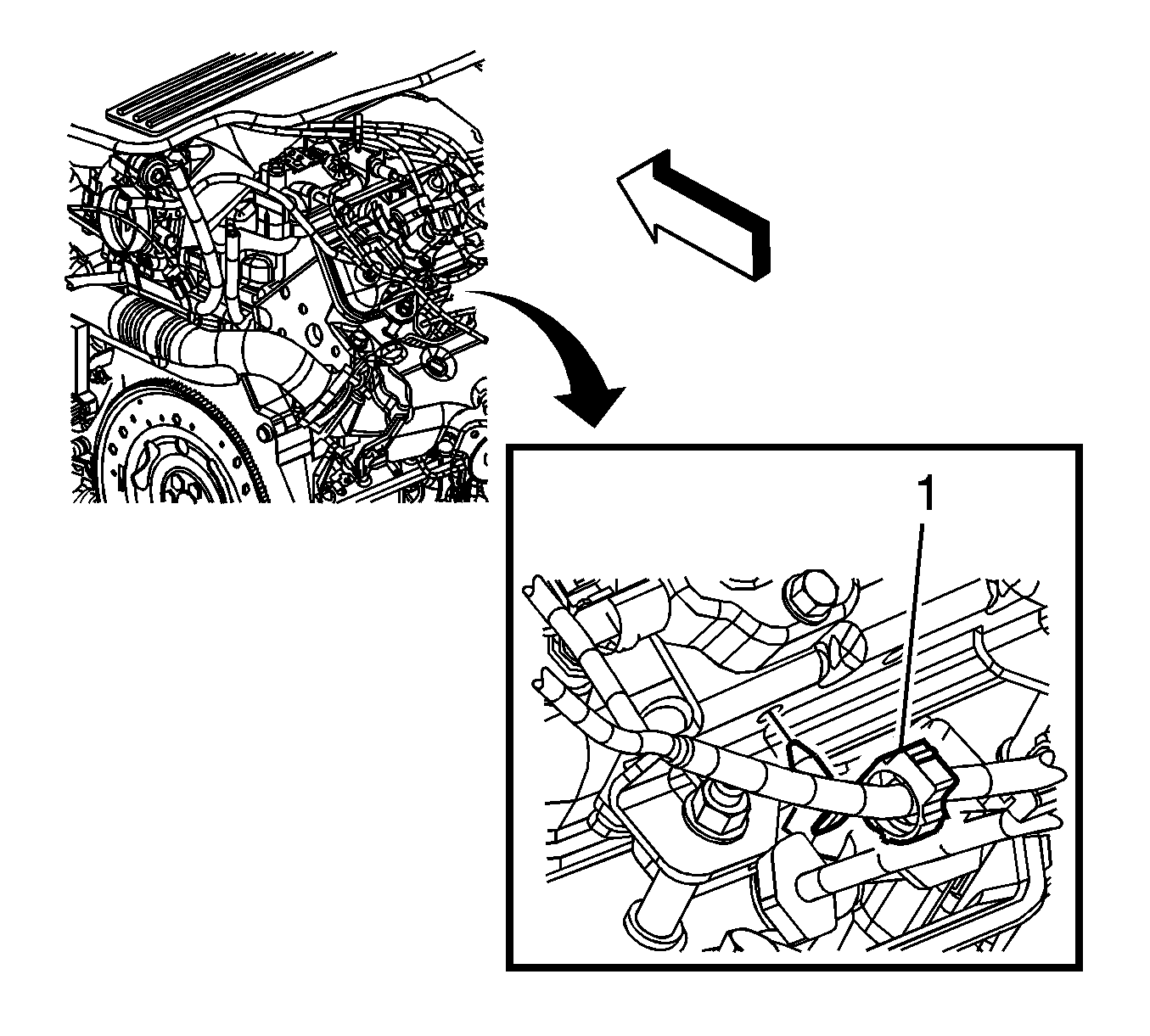 1