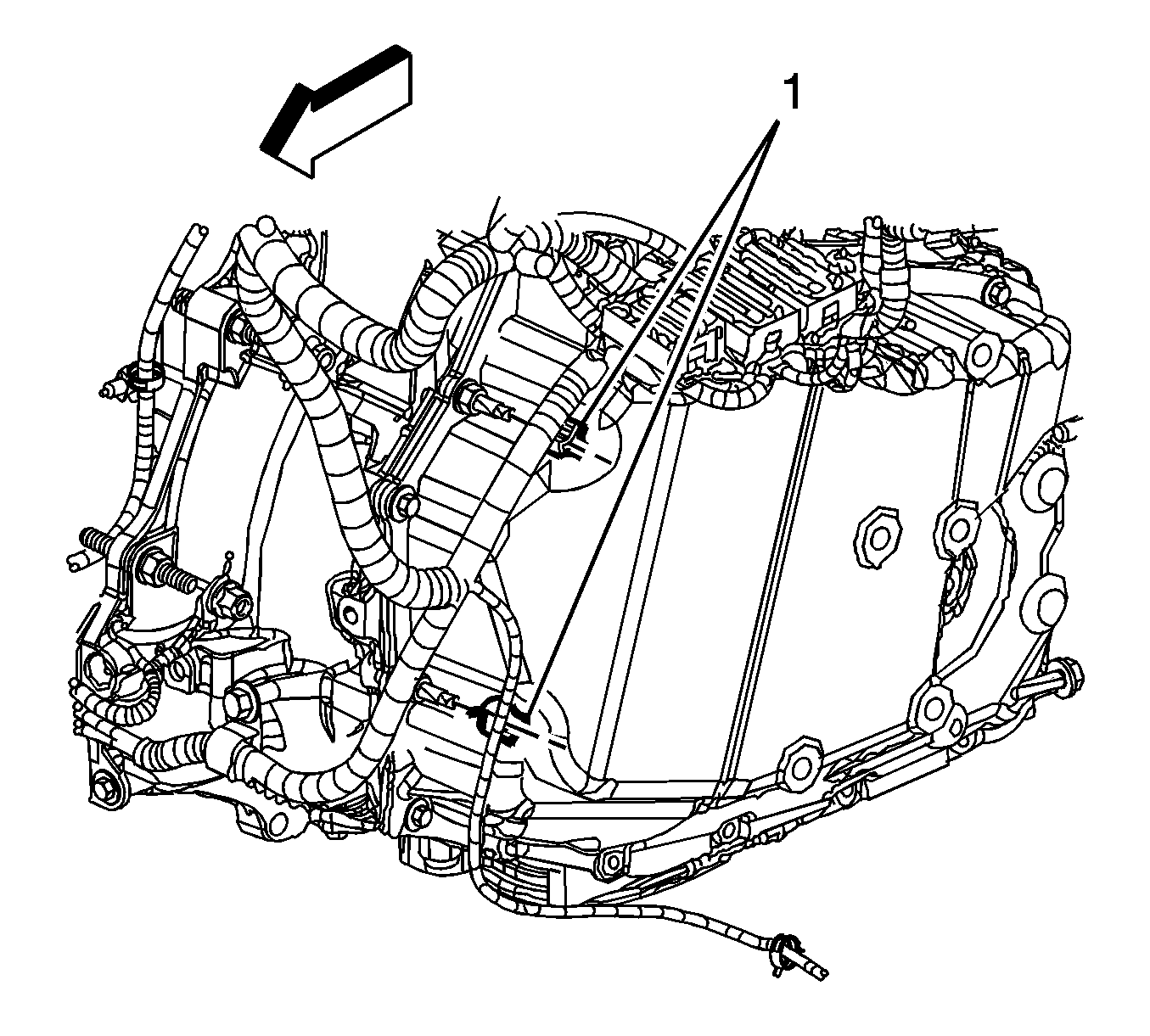 1