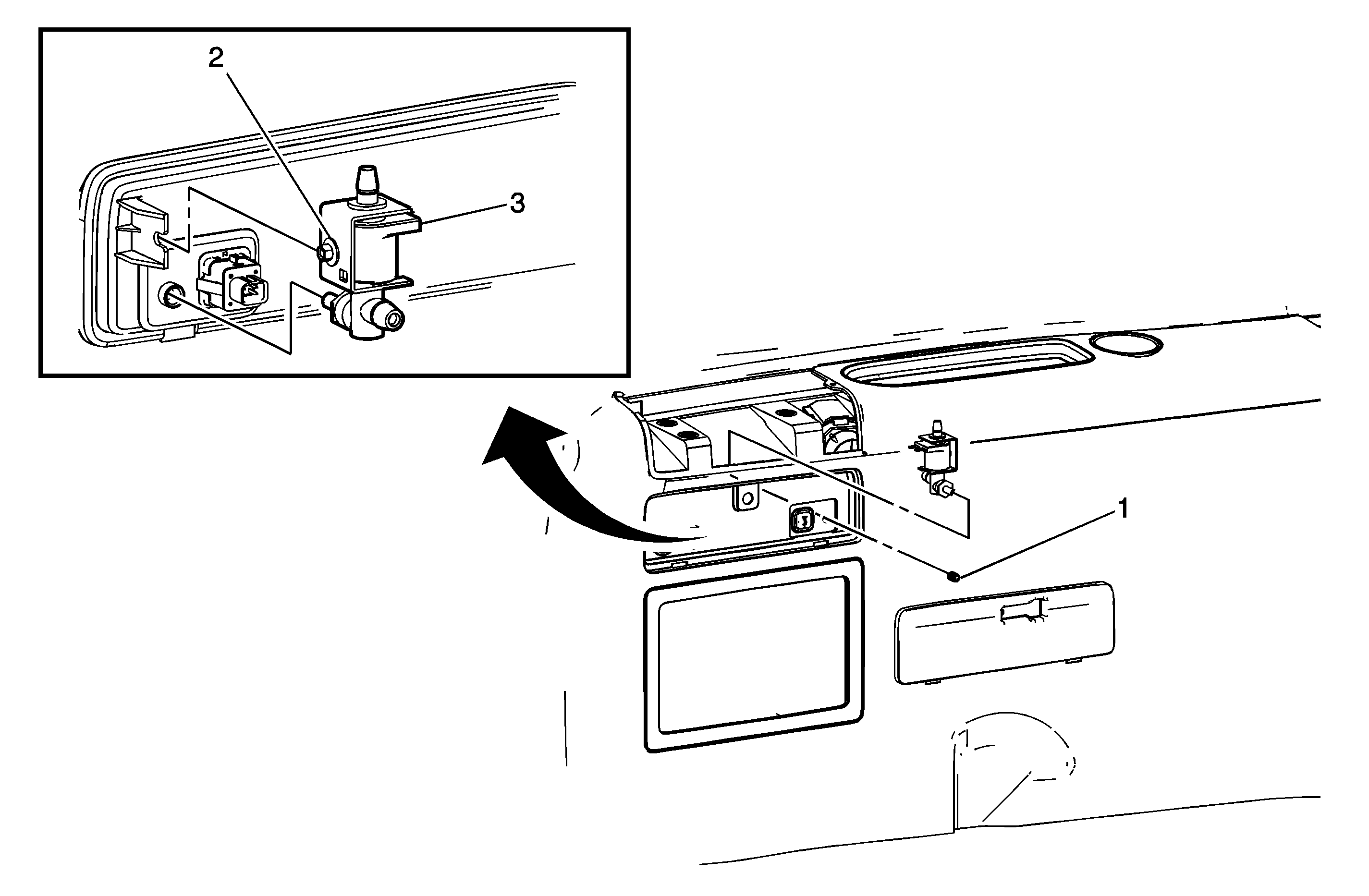 2
3
1