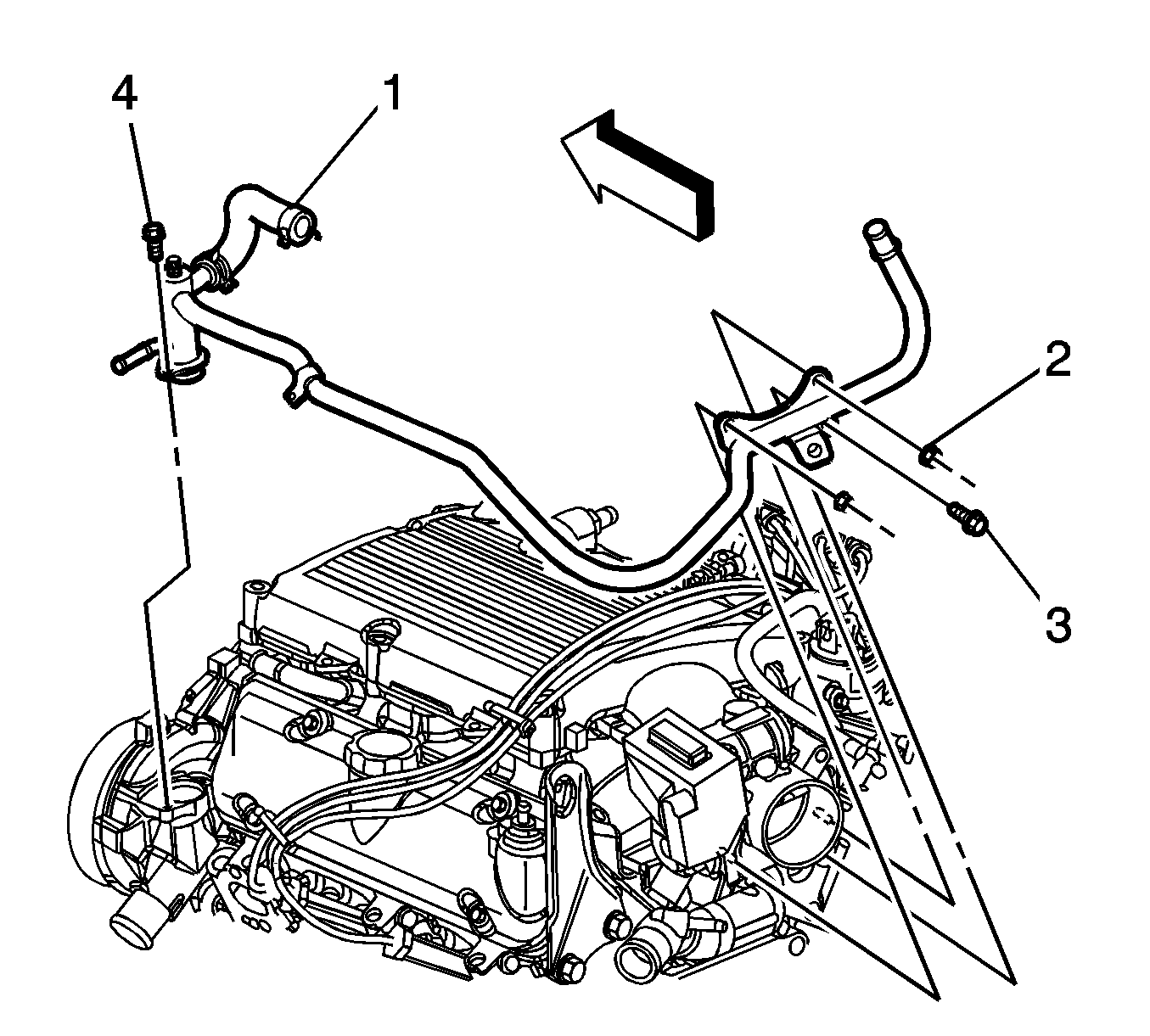 4
1
2
3