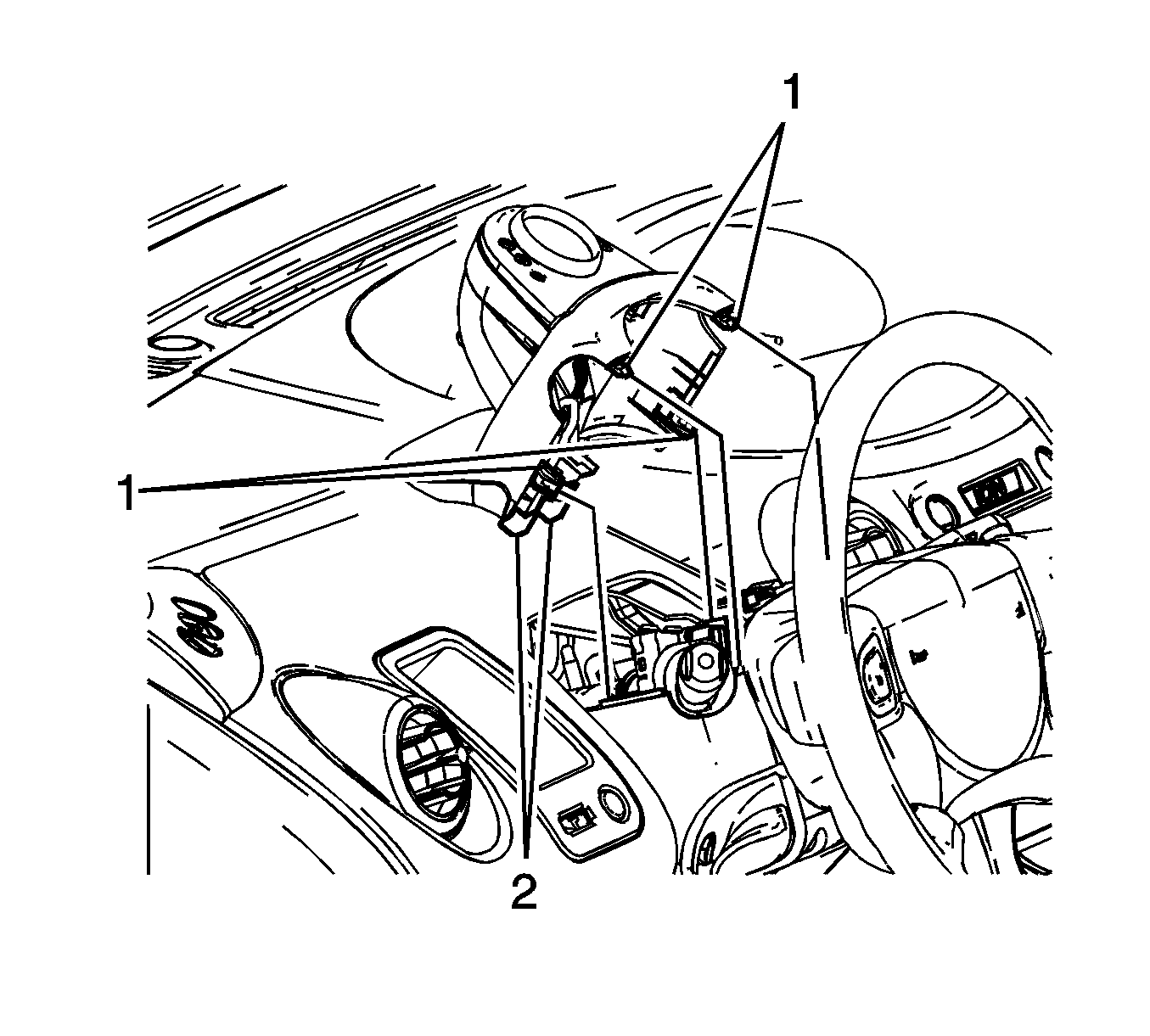 1
1
2