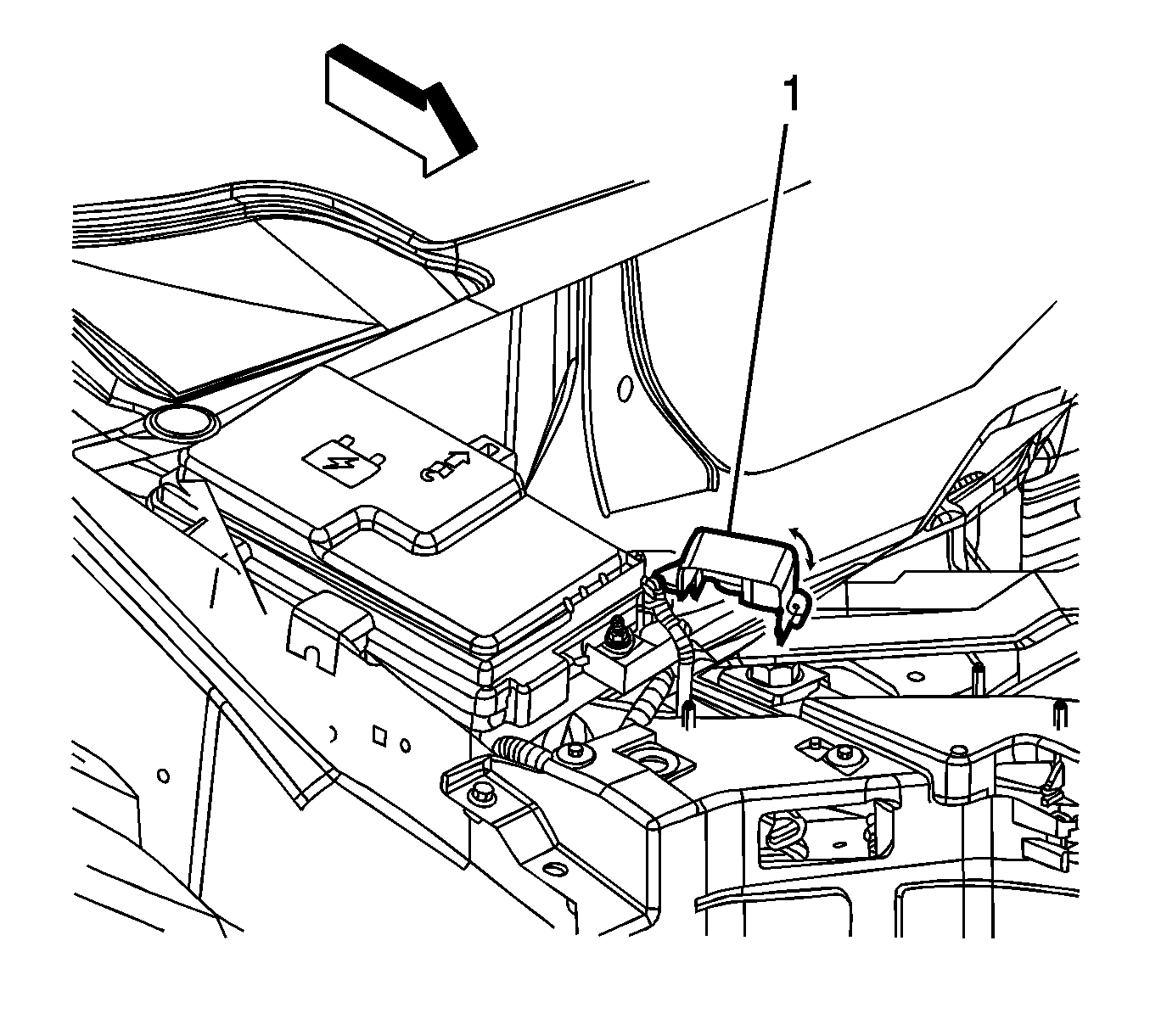 1