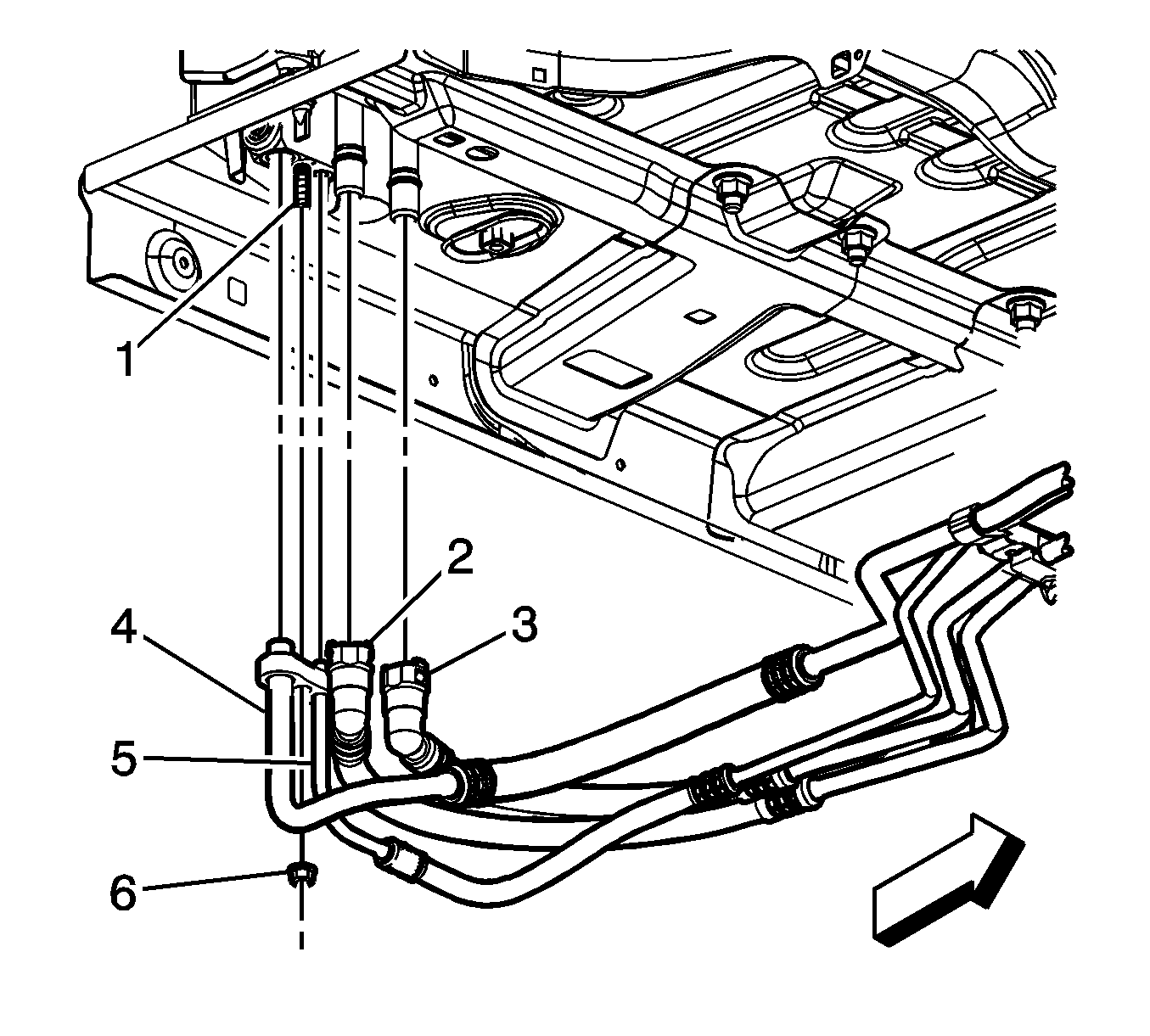 1
2
3
4
5
6