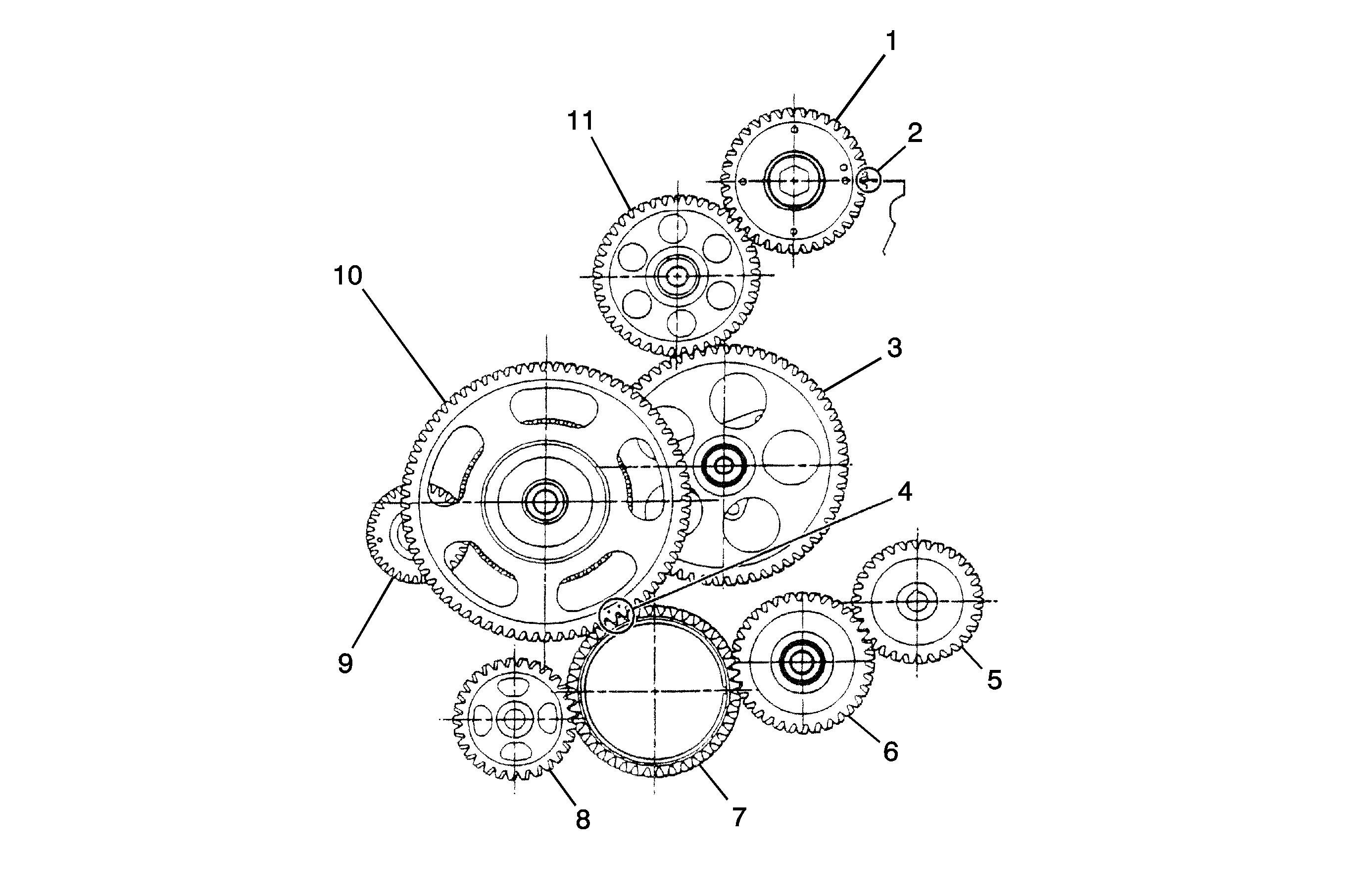 1
11
2
10
3
4
9
5
6
8
7