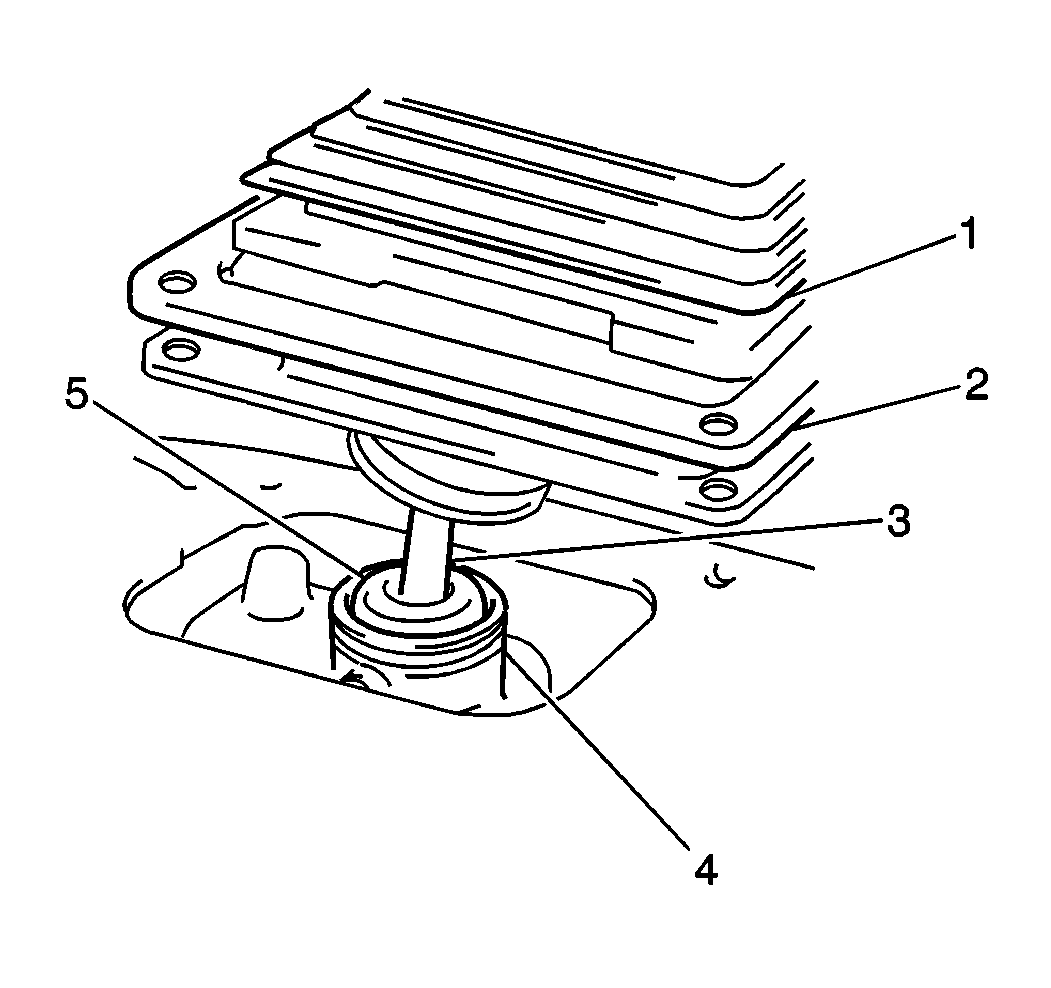 1
2
5
3
4