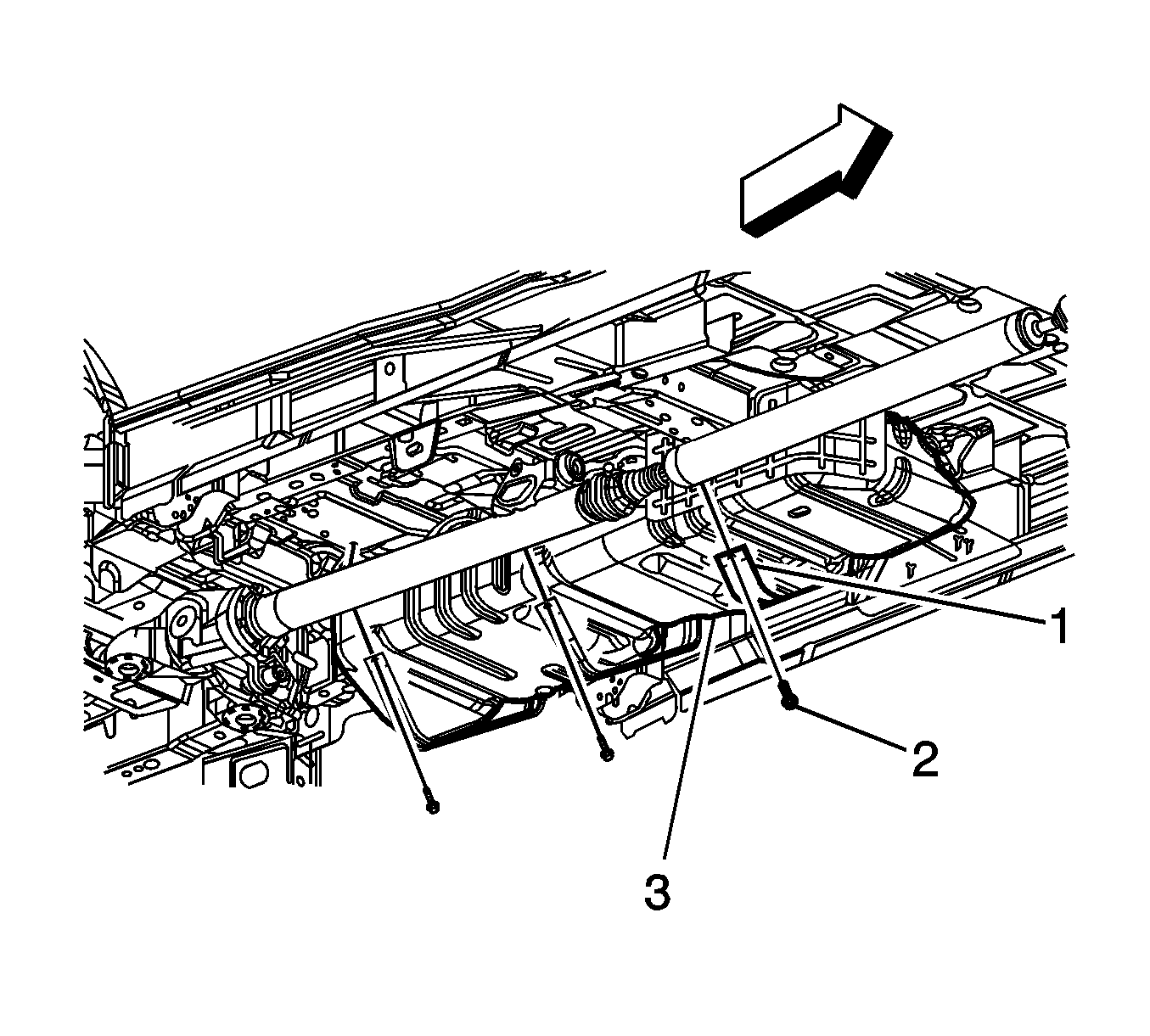 1
2
3