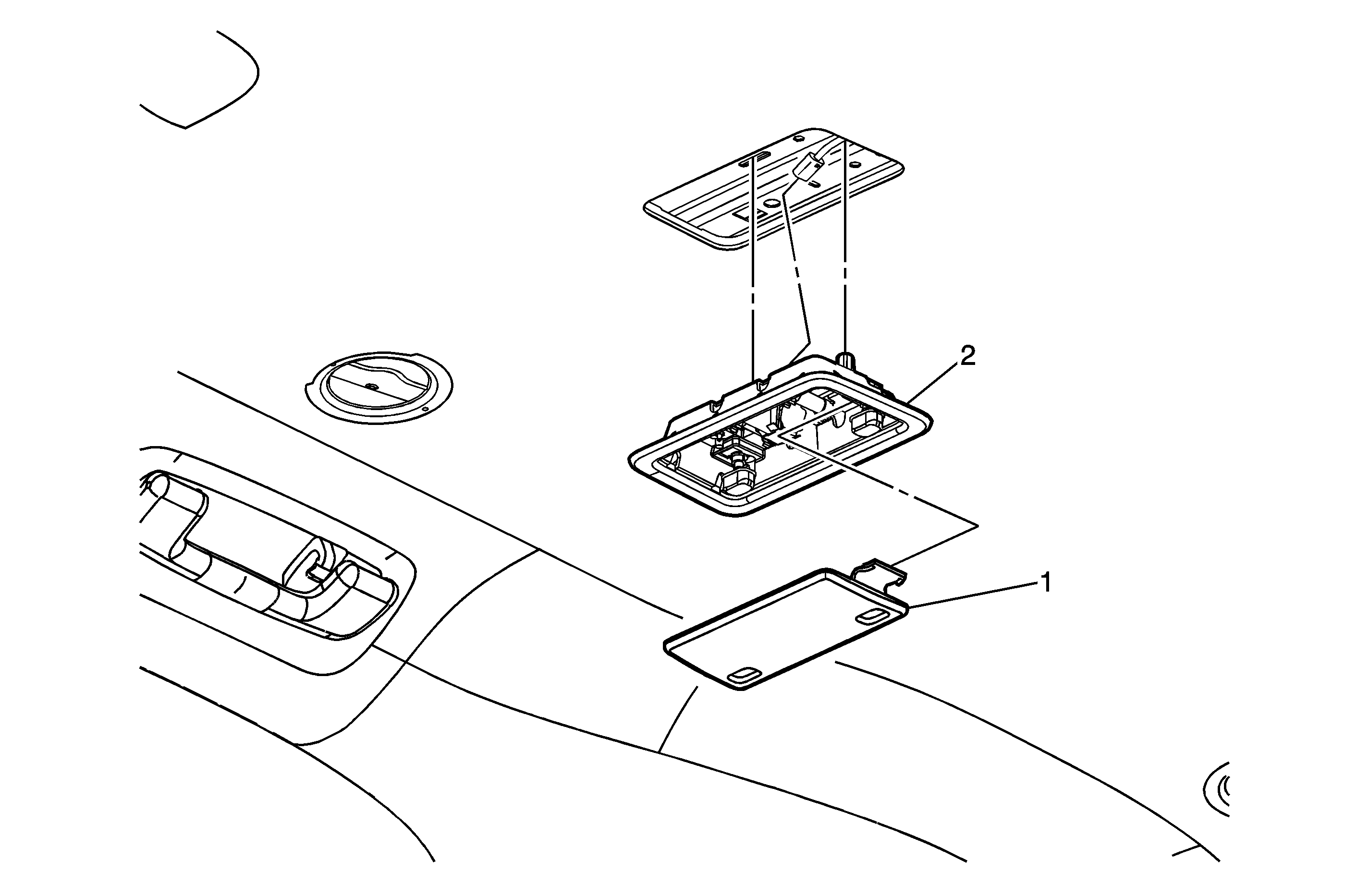 2

1