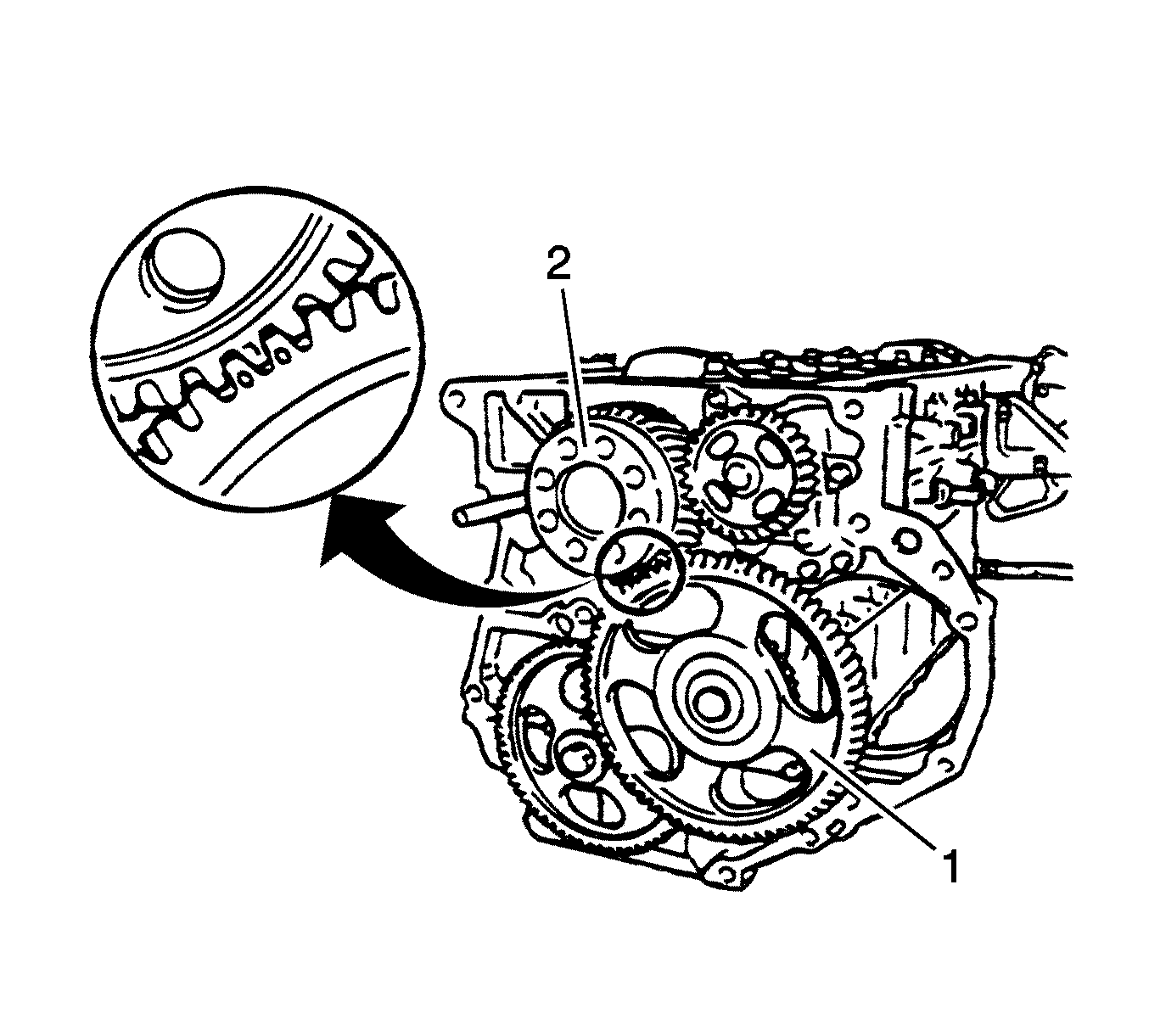 2

1