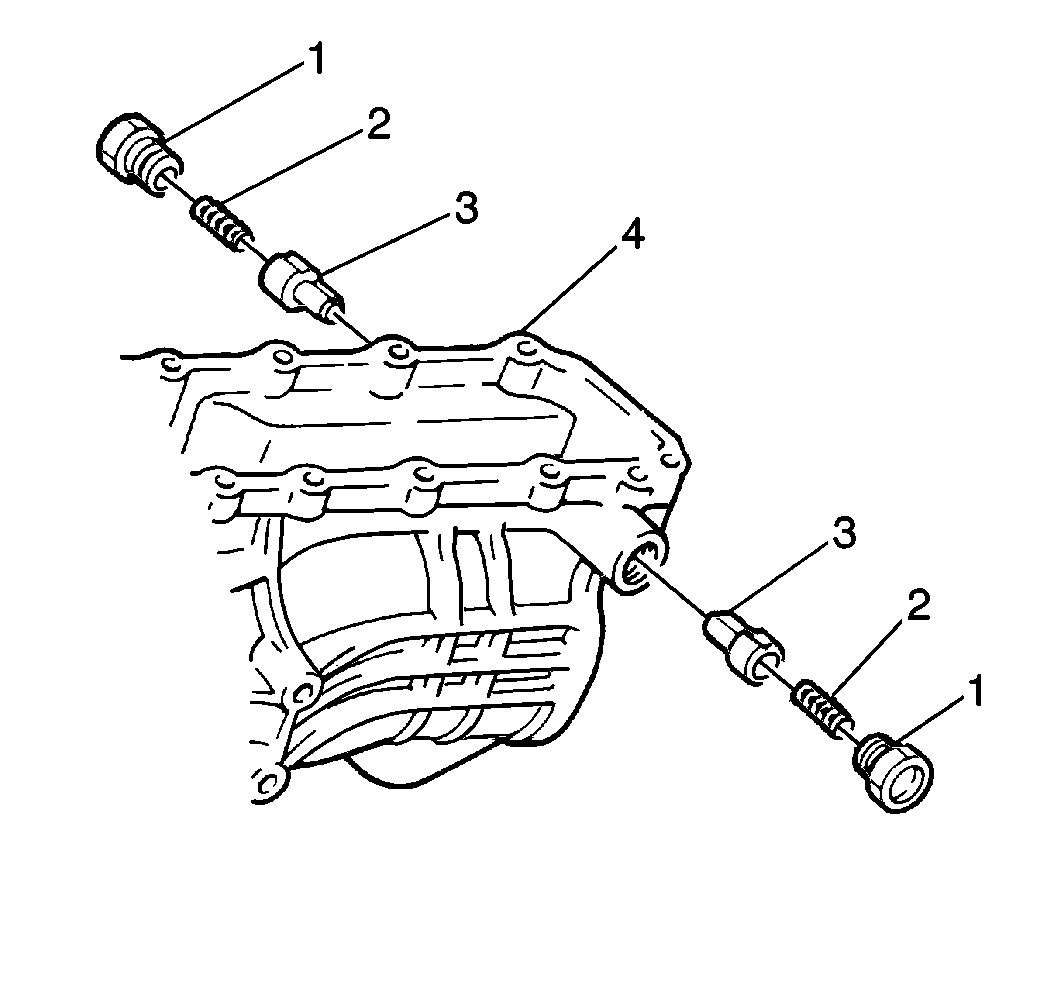 1
2
3
4
3
2
1