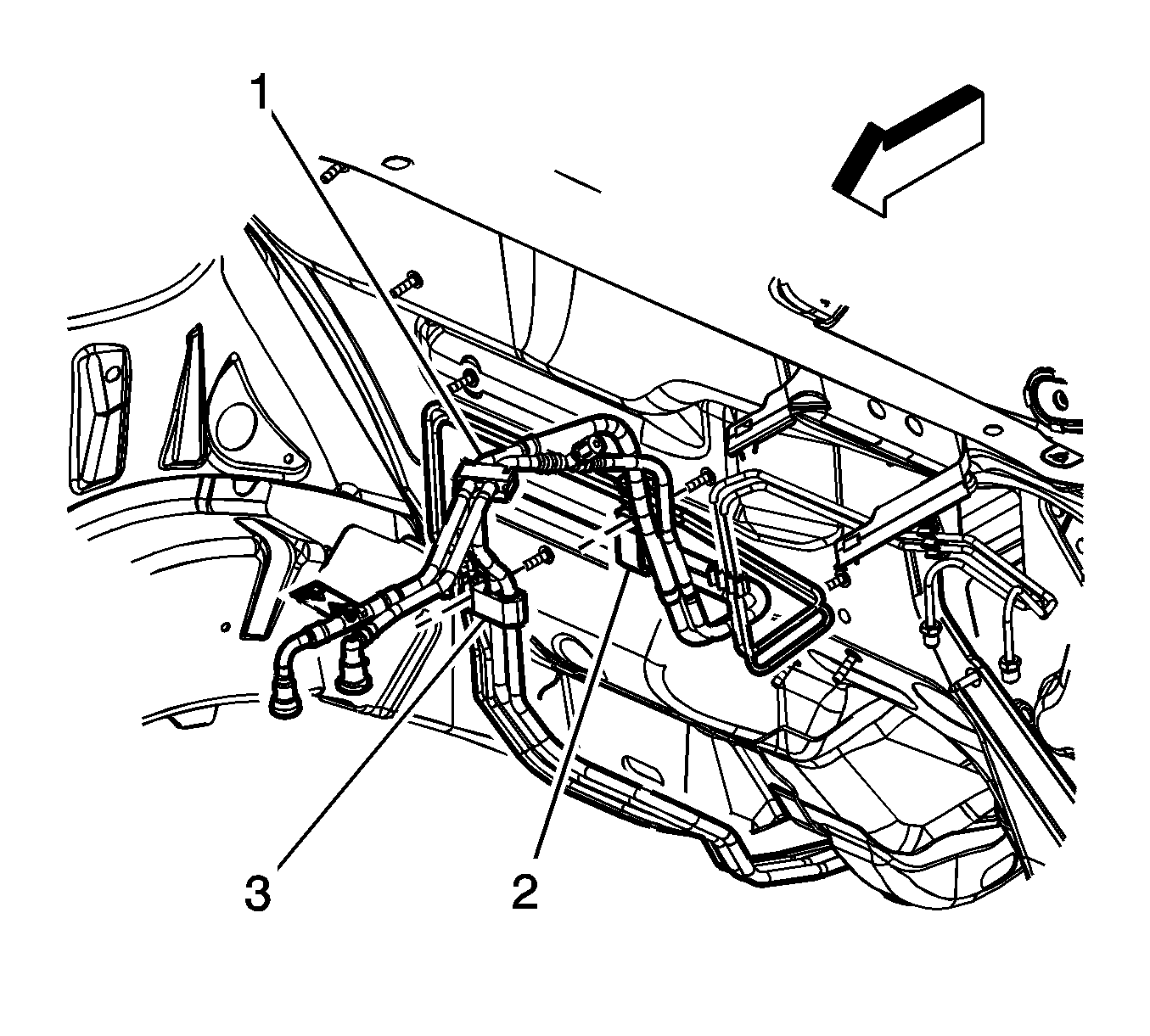 1
3
2