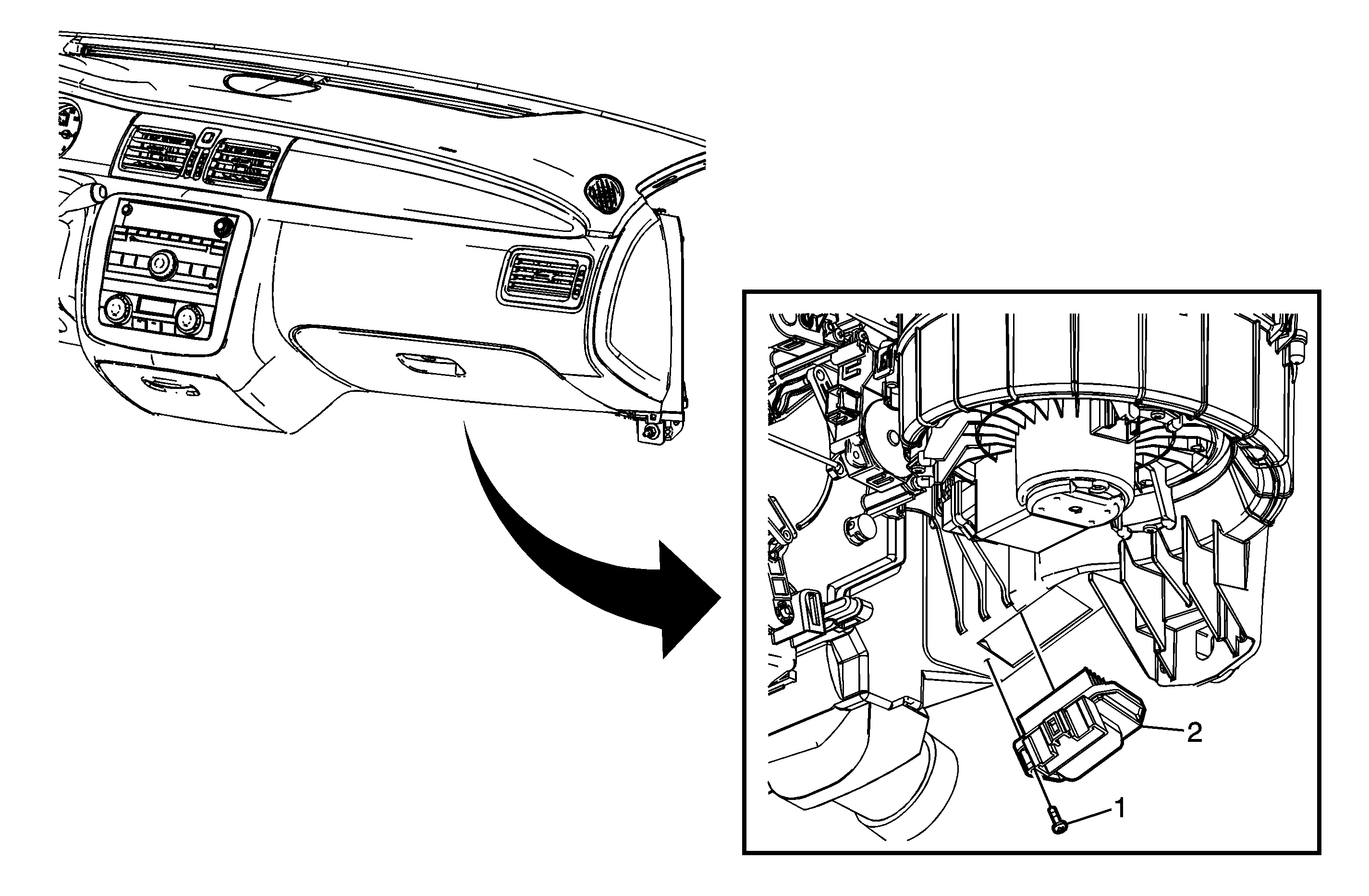 2
1