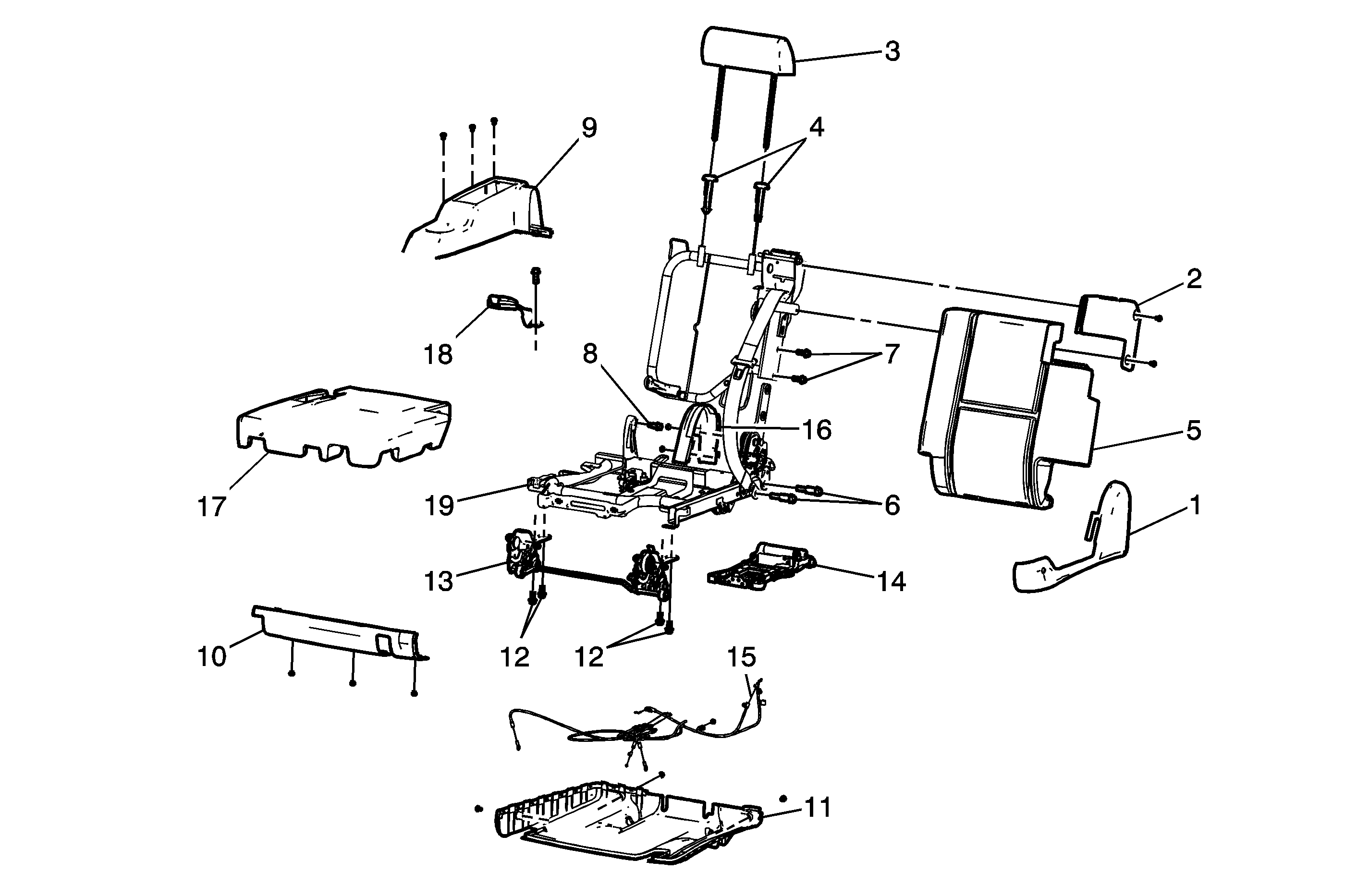 3

9

4

2

18

8

7

16

5

17

19

6

1

13

14

10

12

12

15

11