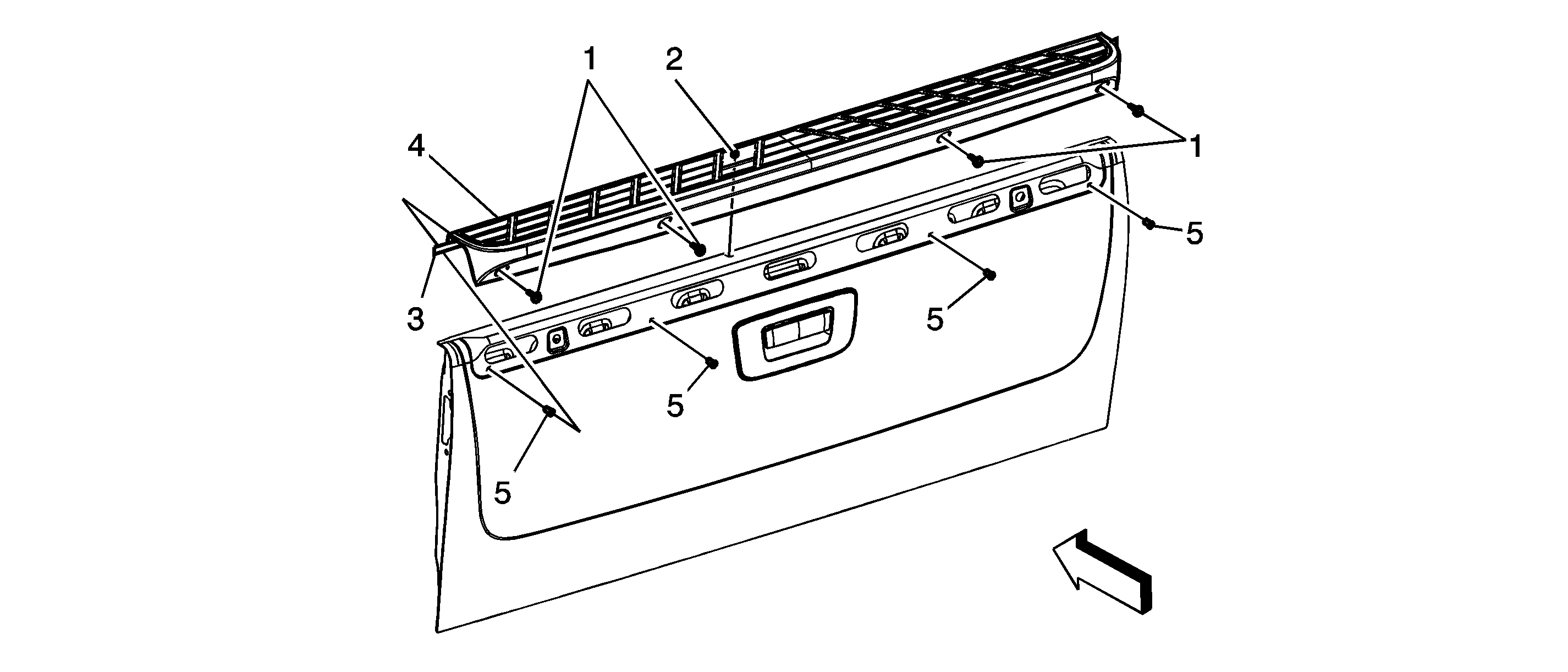 1
2
4
1
5
3
5
5
5