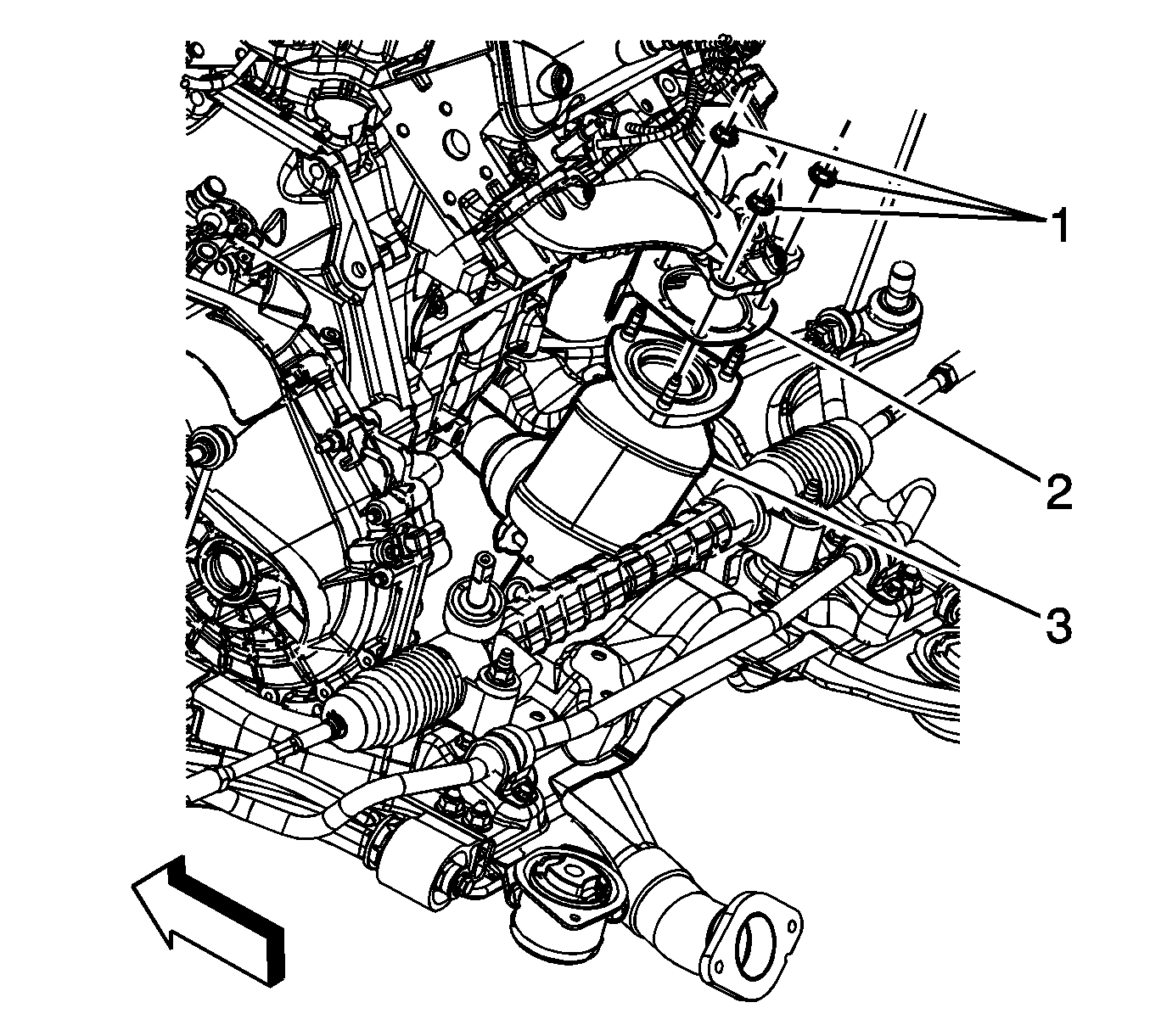 1
2
3