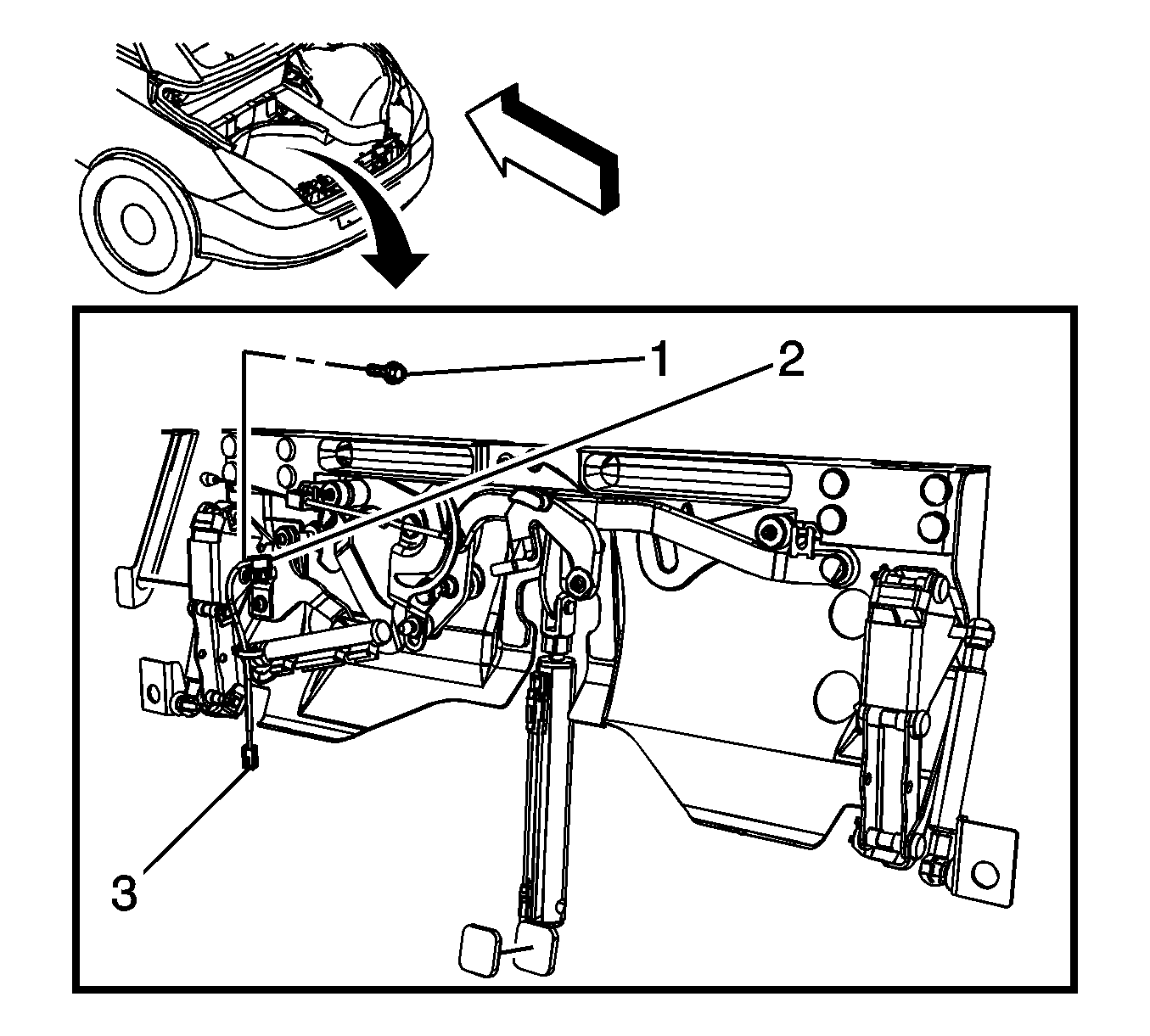 1
2
3