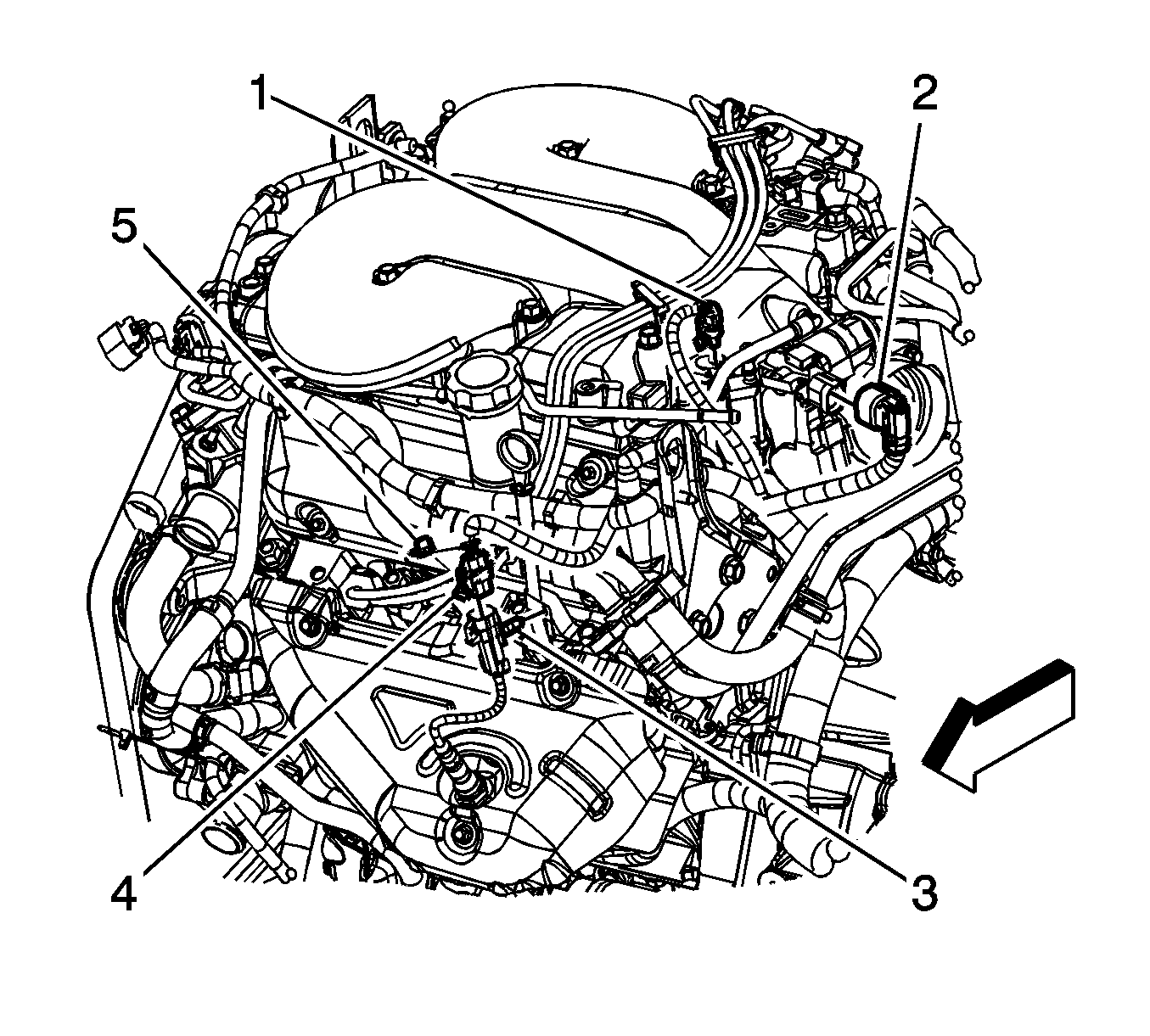 1
2
5
4
3