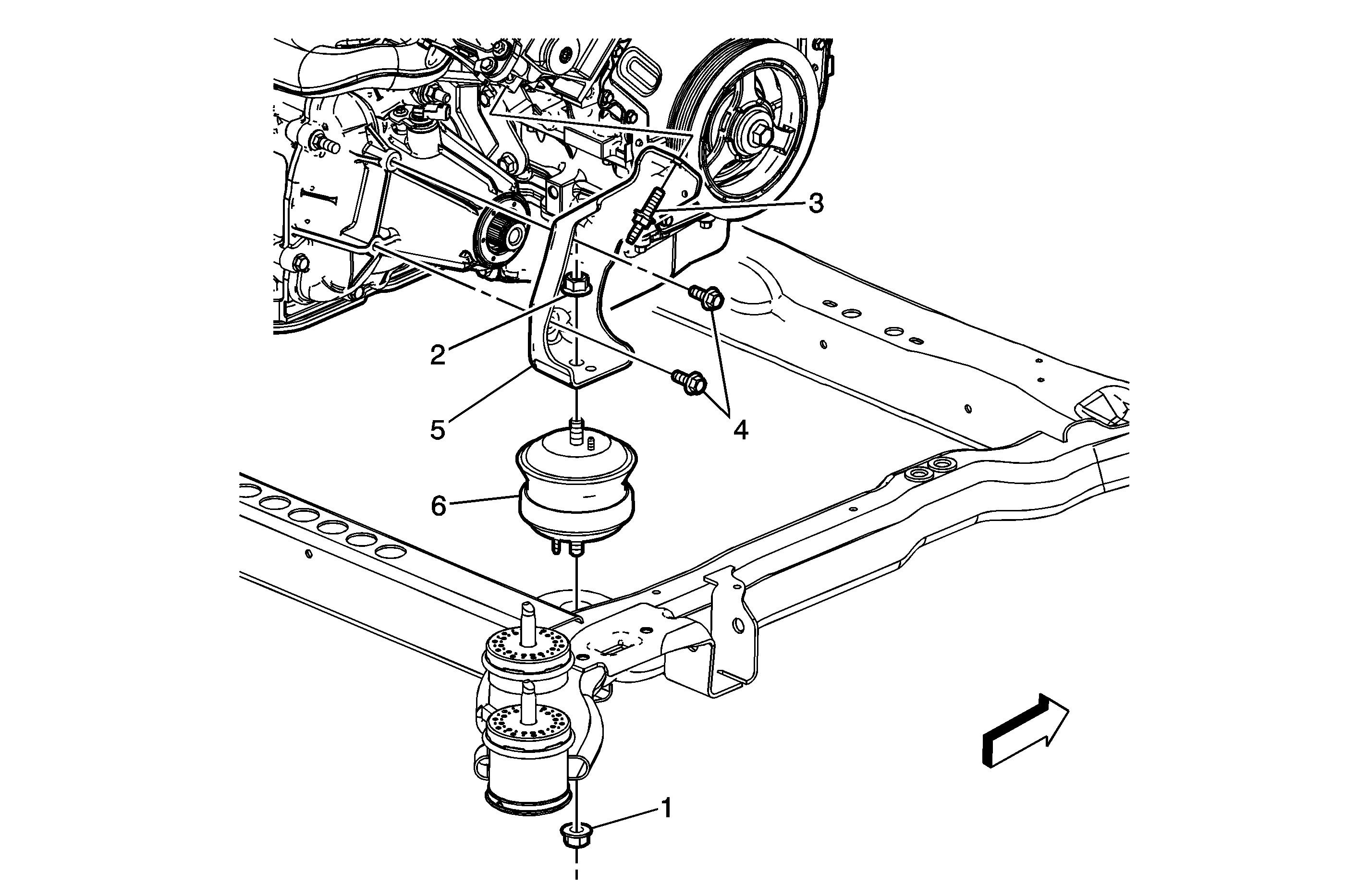 3
2
5
4
6
1