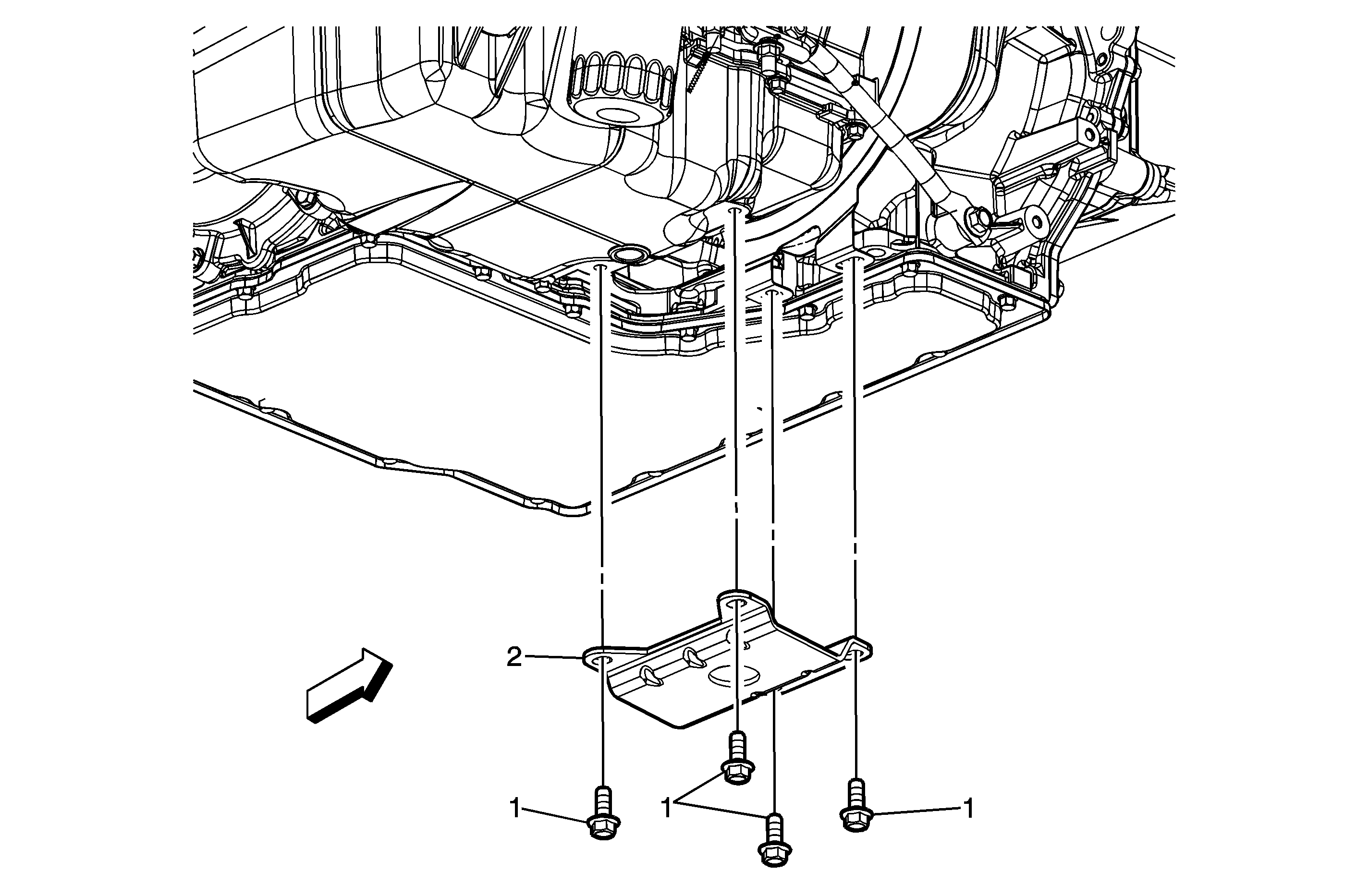 2

1

1

1