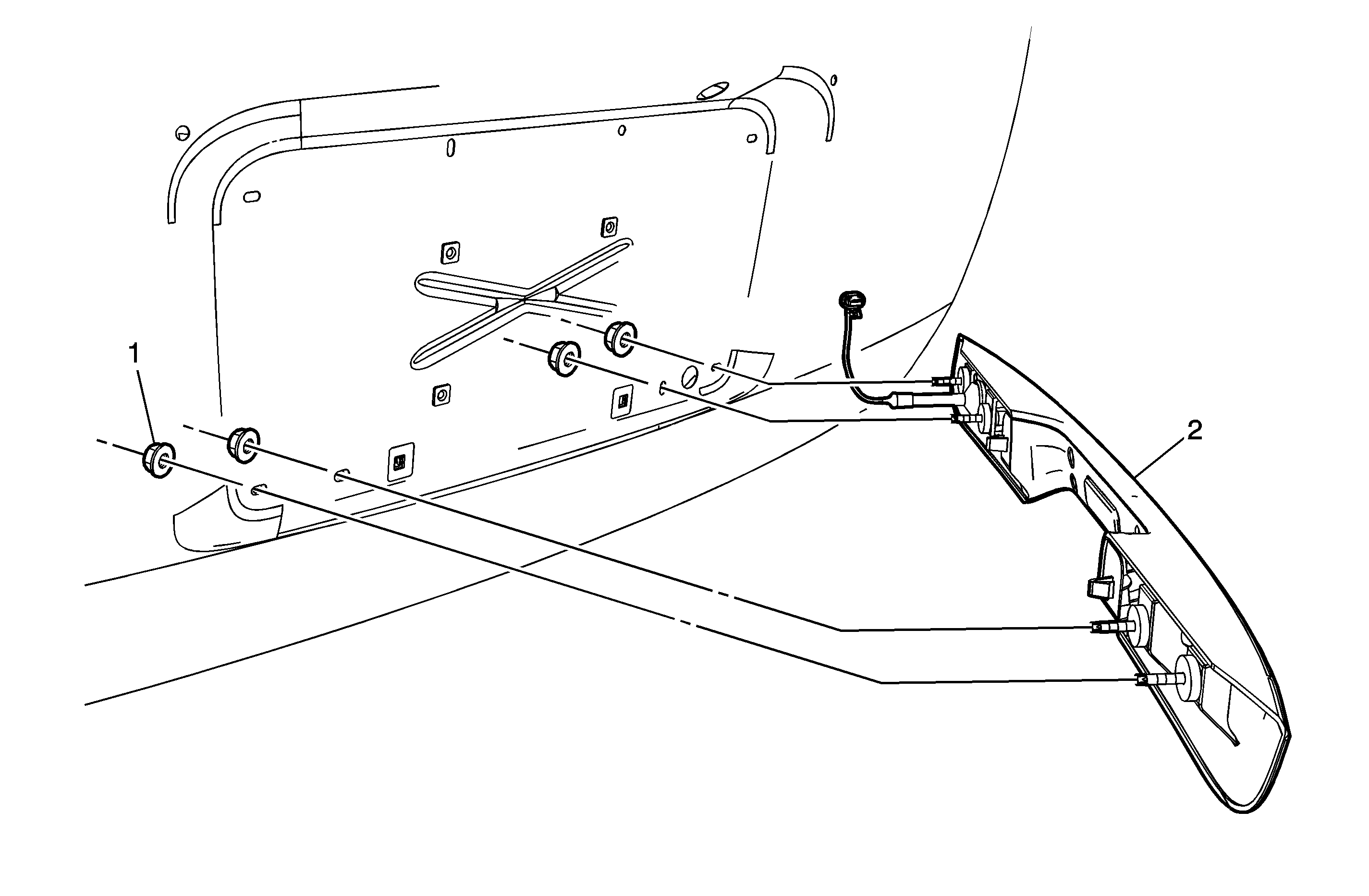 1
2