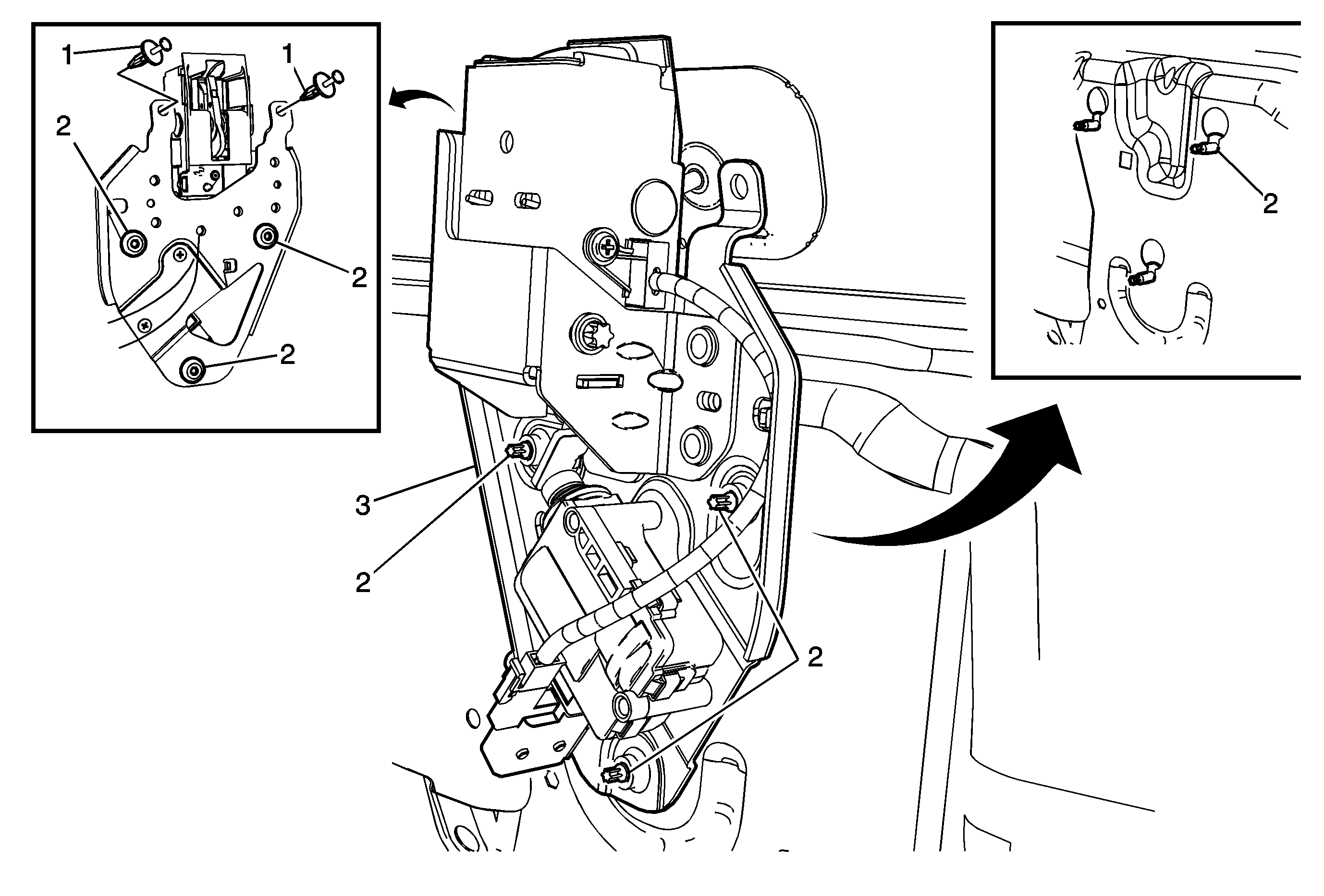 1
1
2
2
2
2
3
2
2