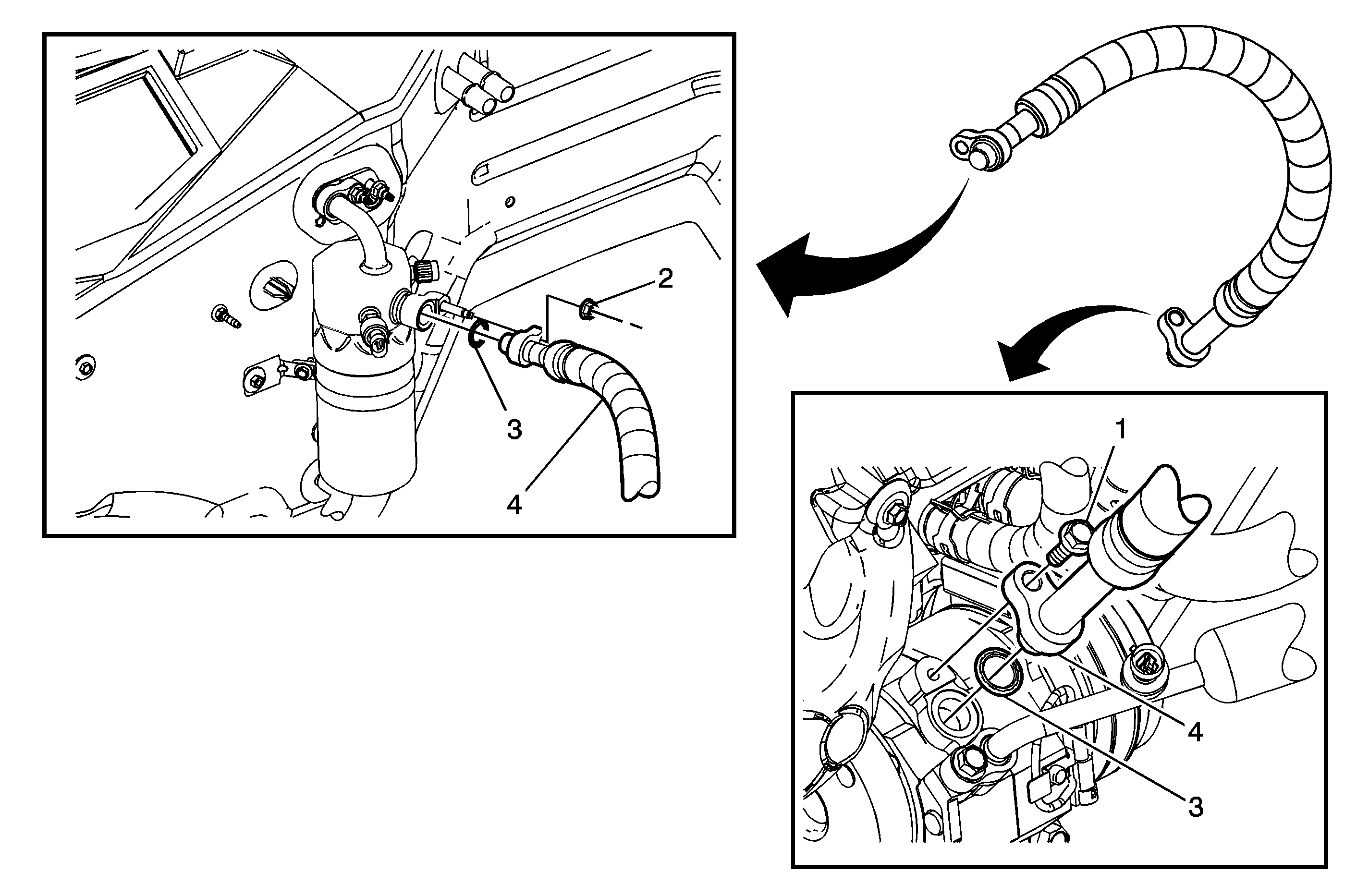 2
3
4
1
4
3