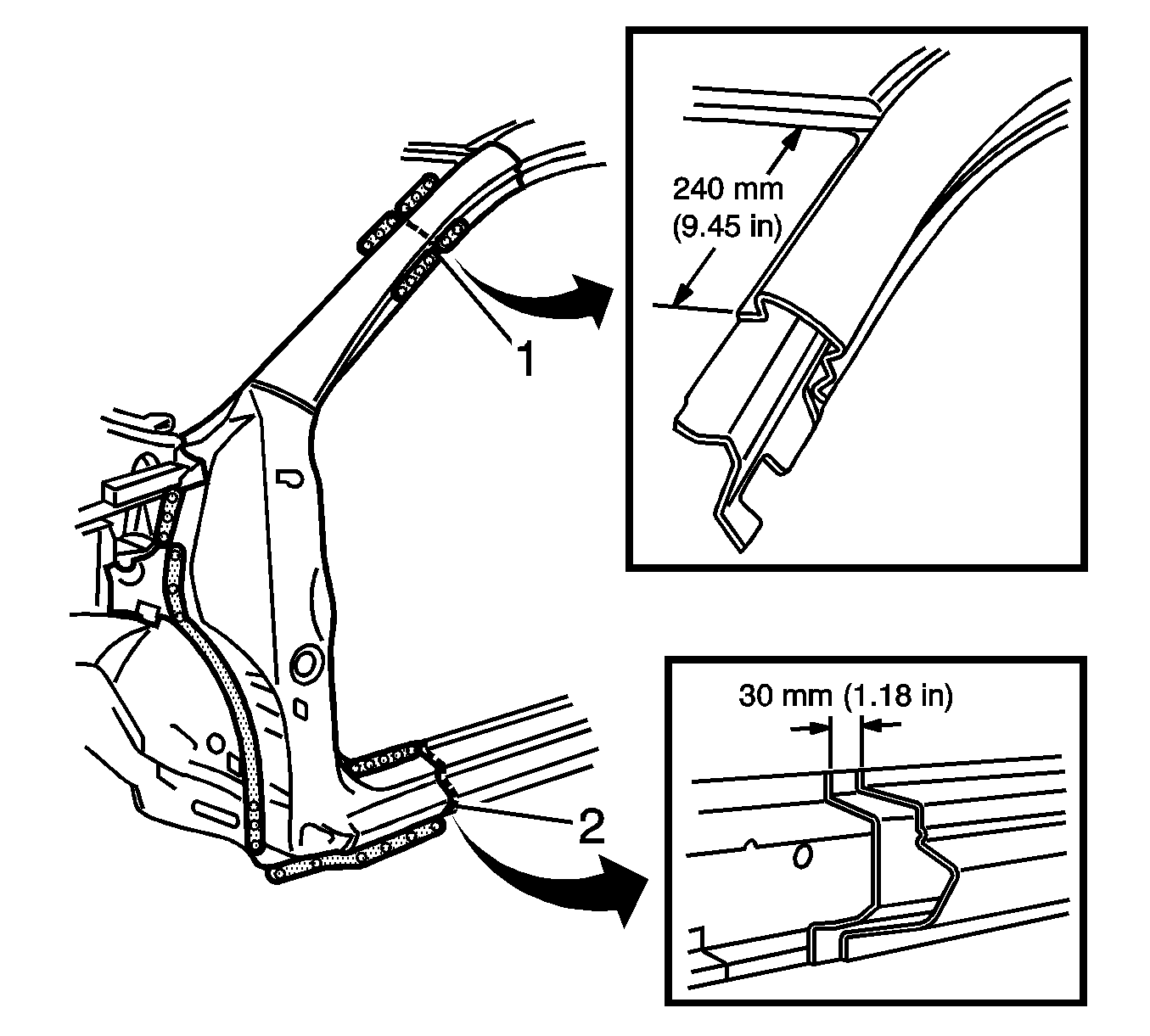 240 mm
(9.45 in)

1

30 mm (1.18 in)

2