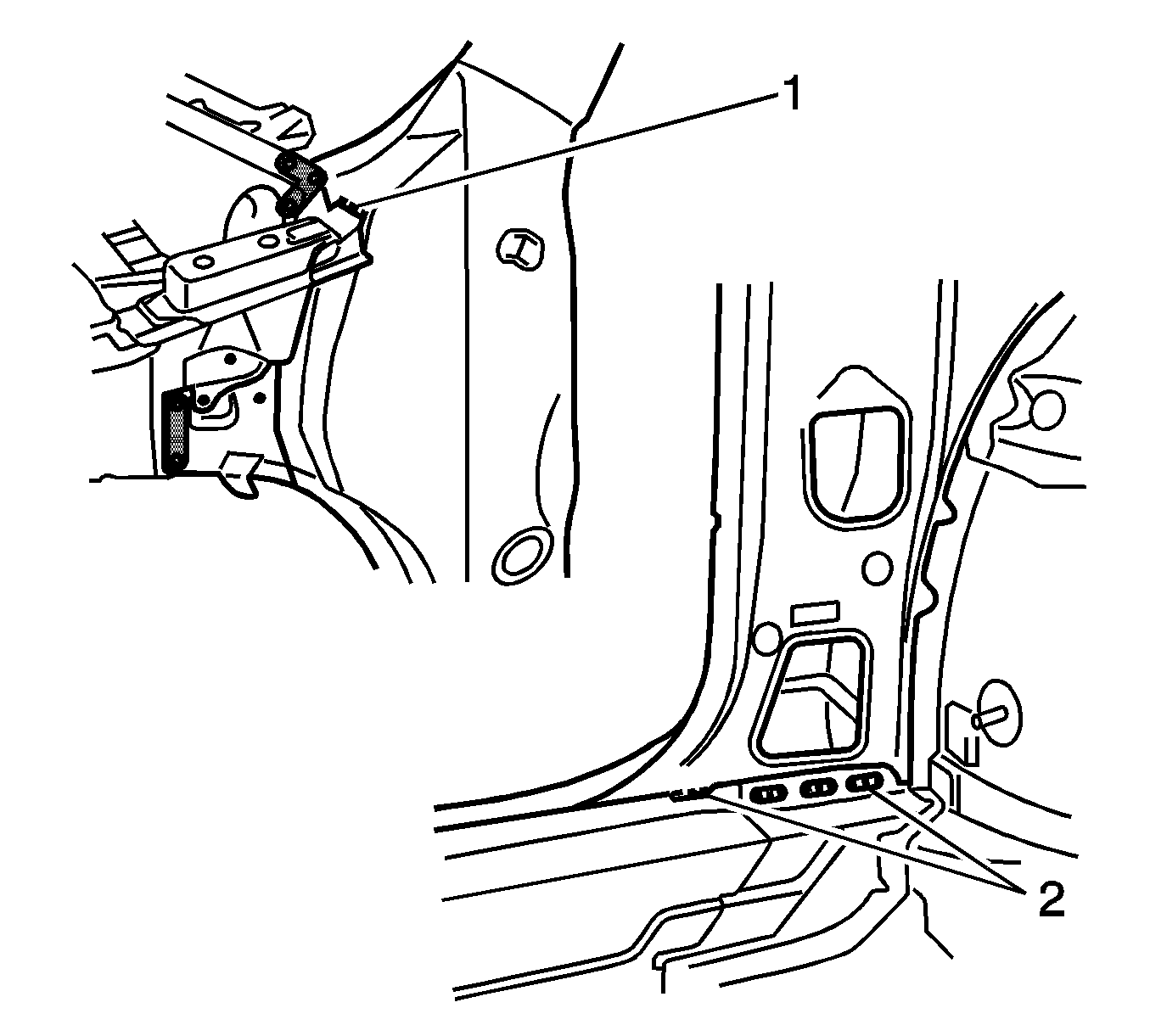 1

2