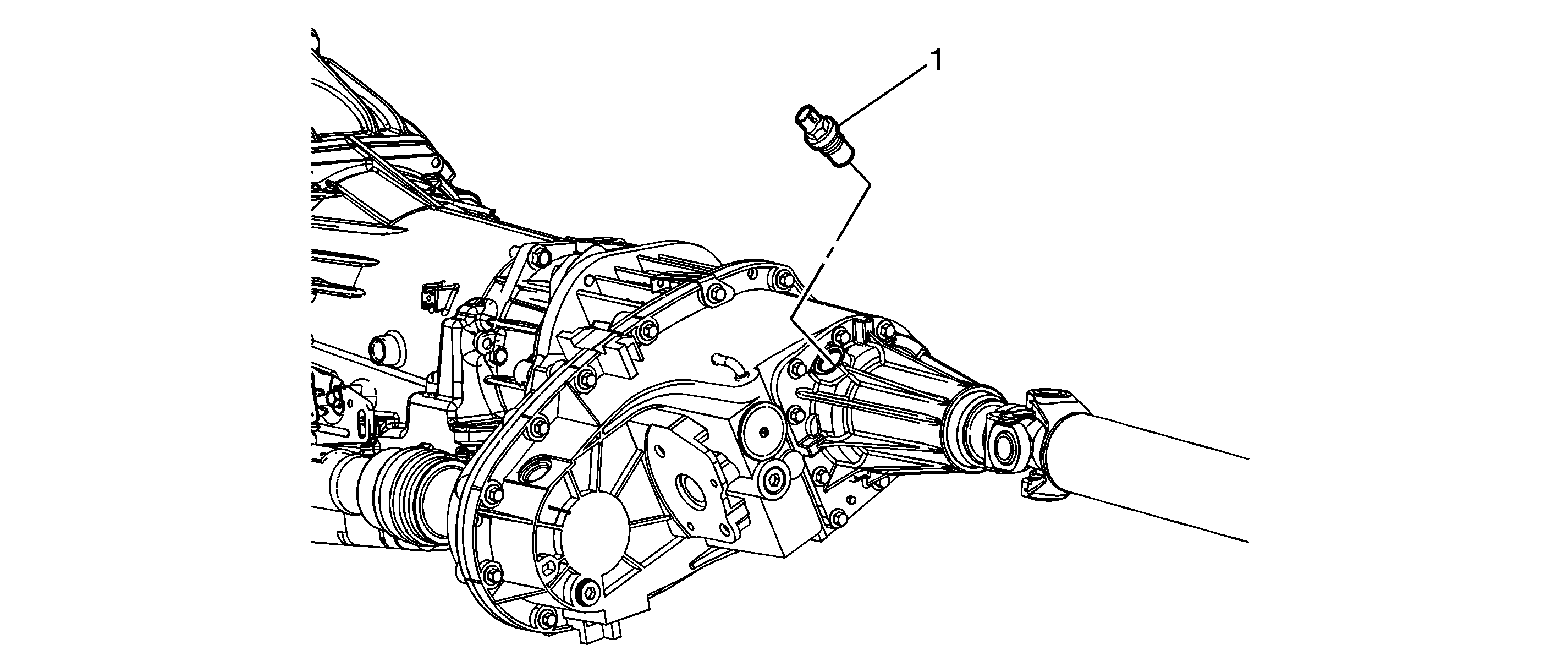 1