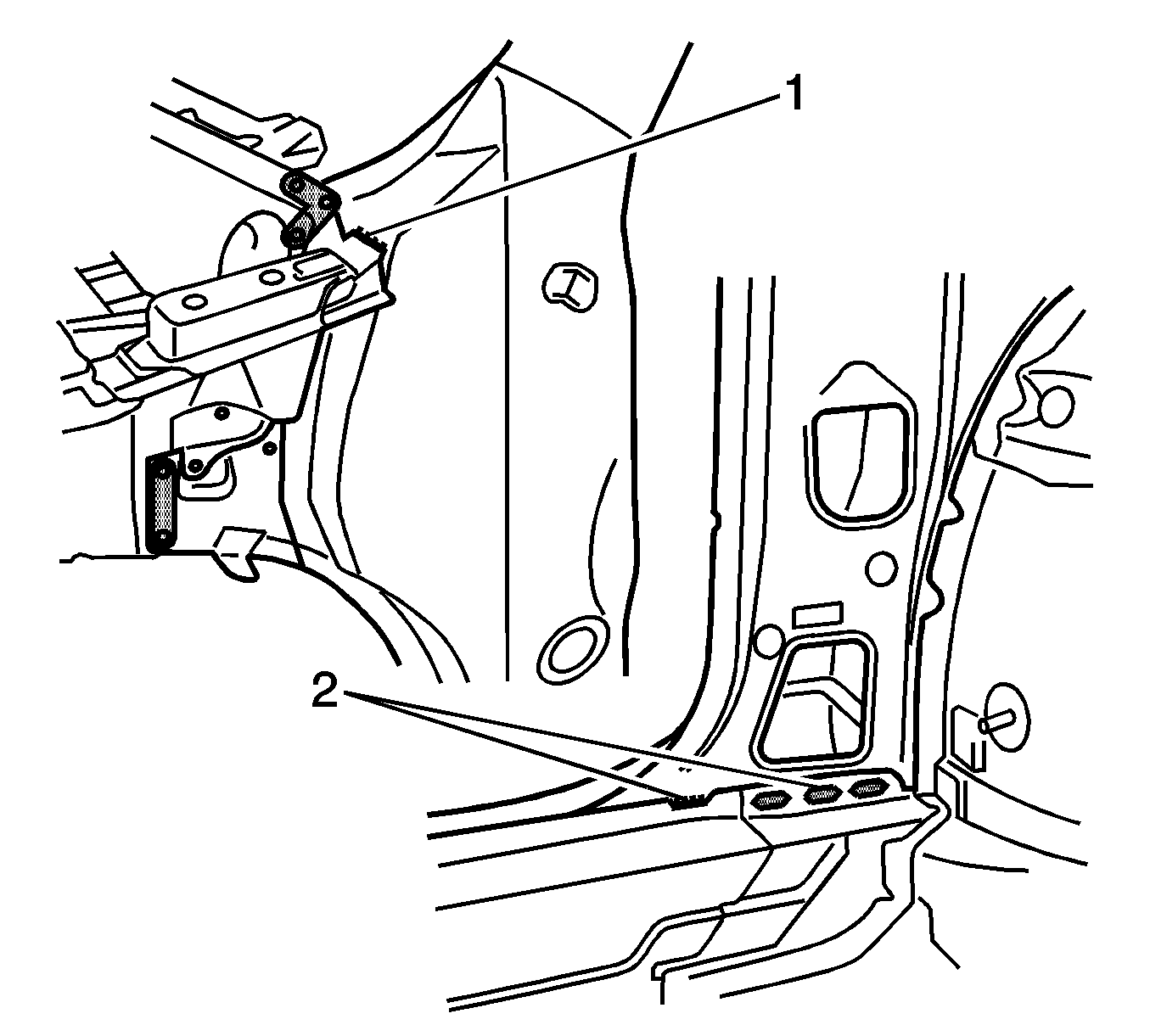 1

2