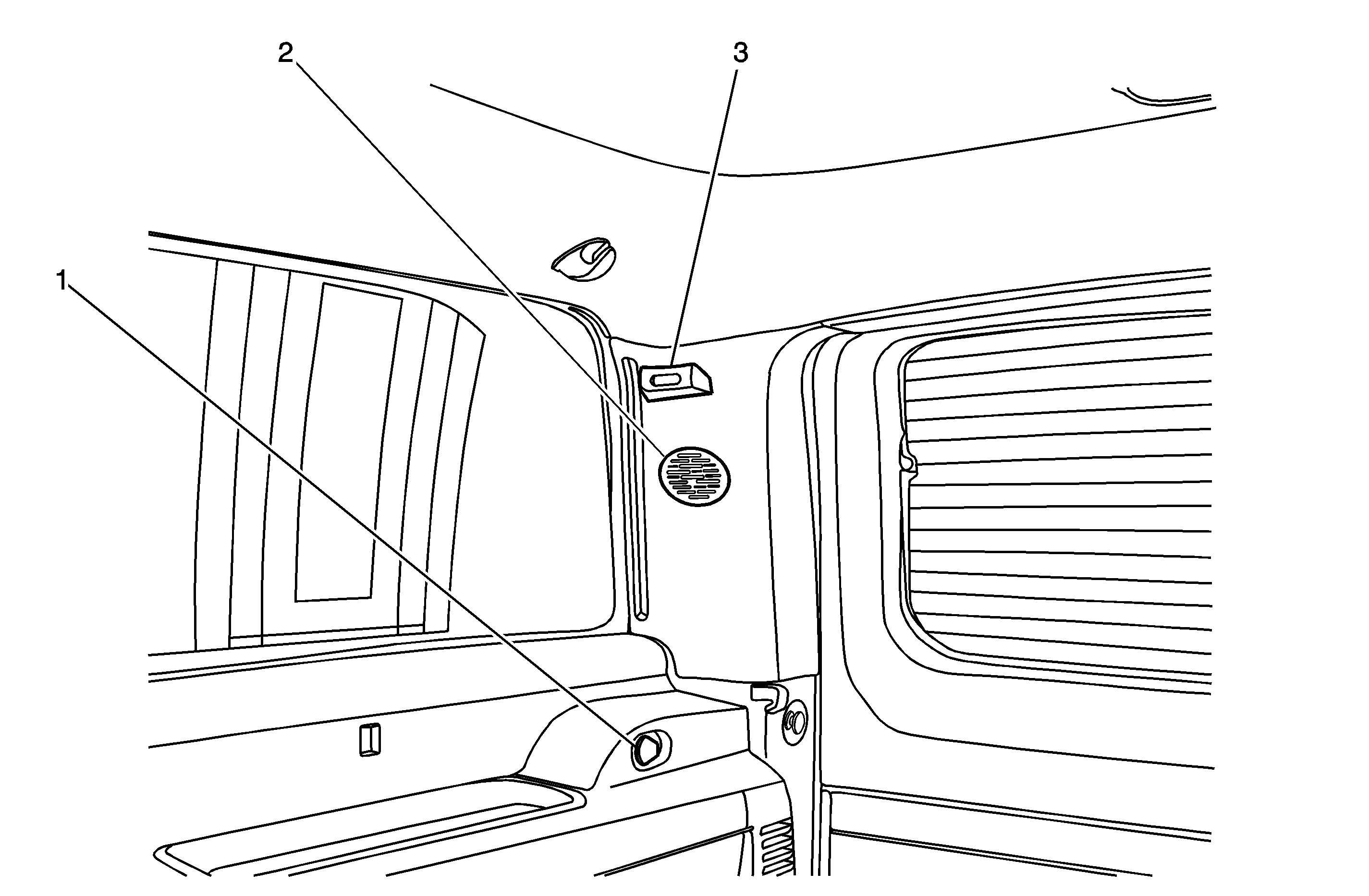 2
3
1