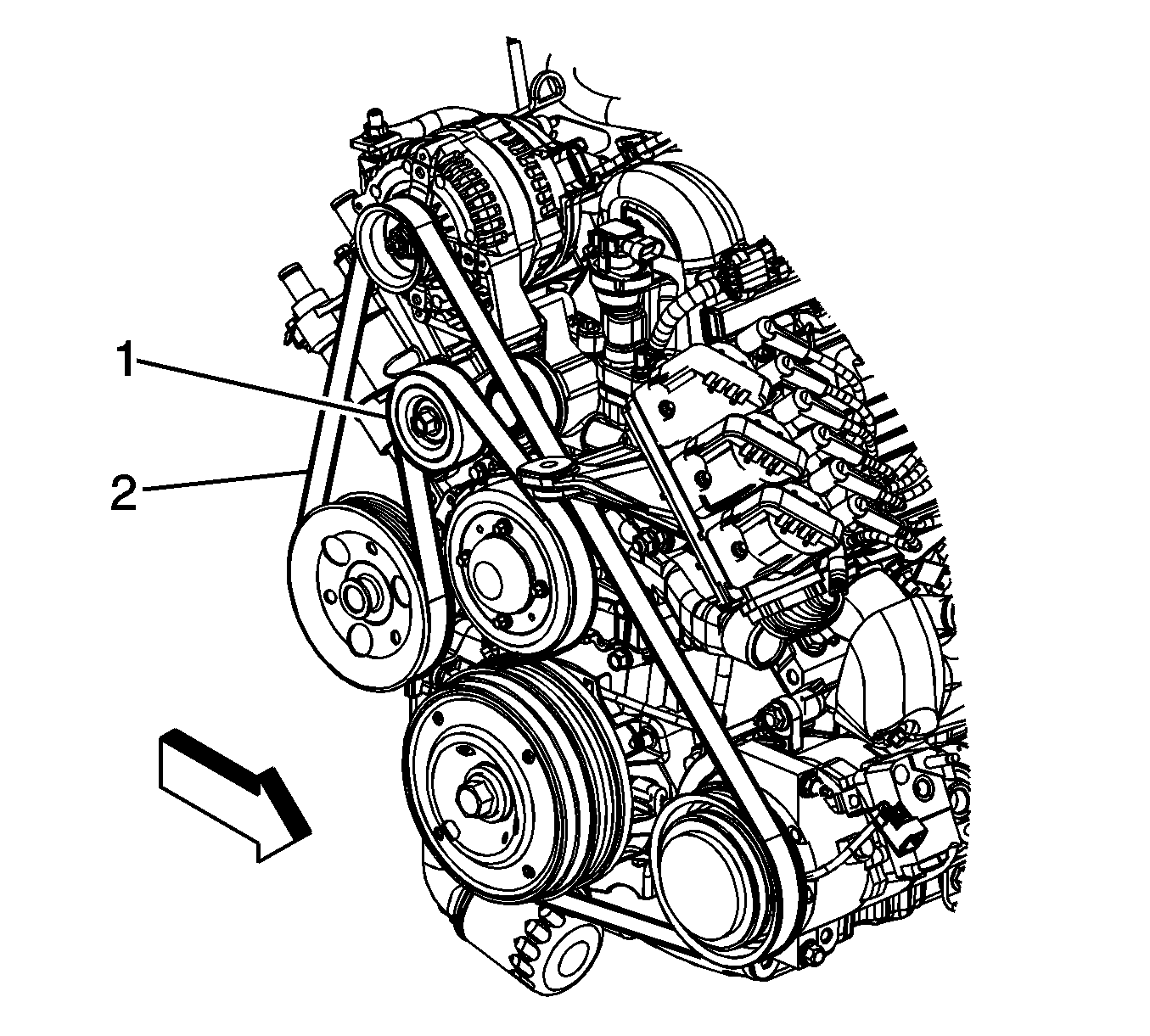 1
2