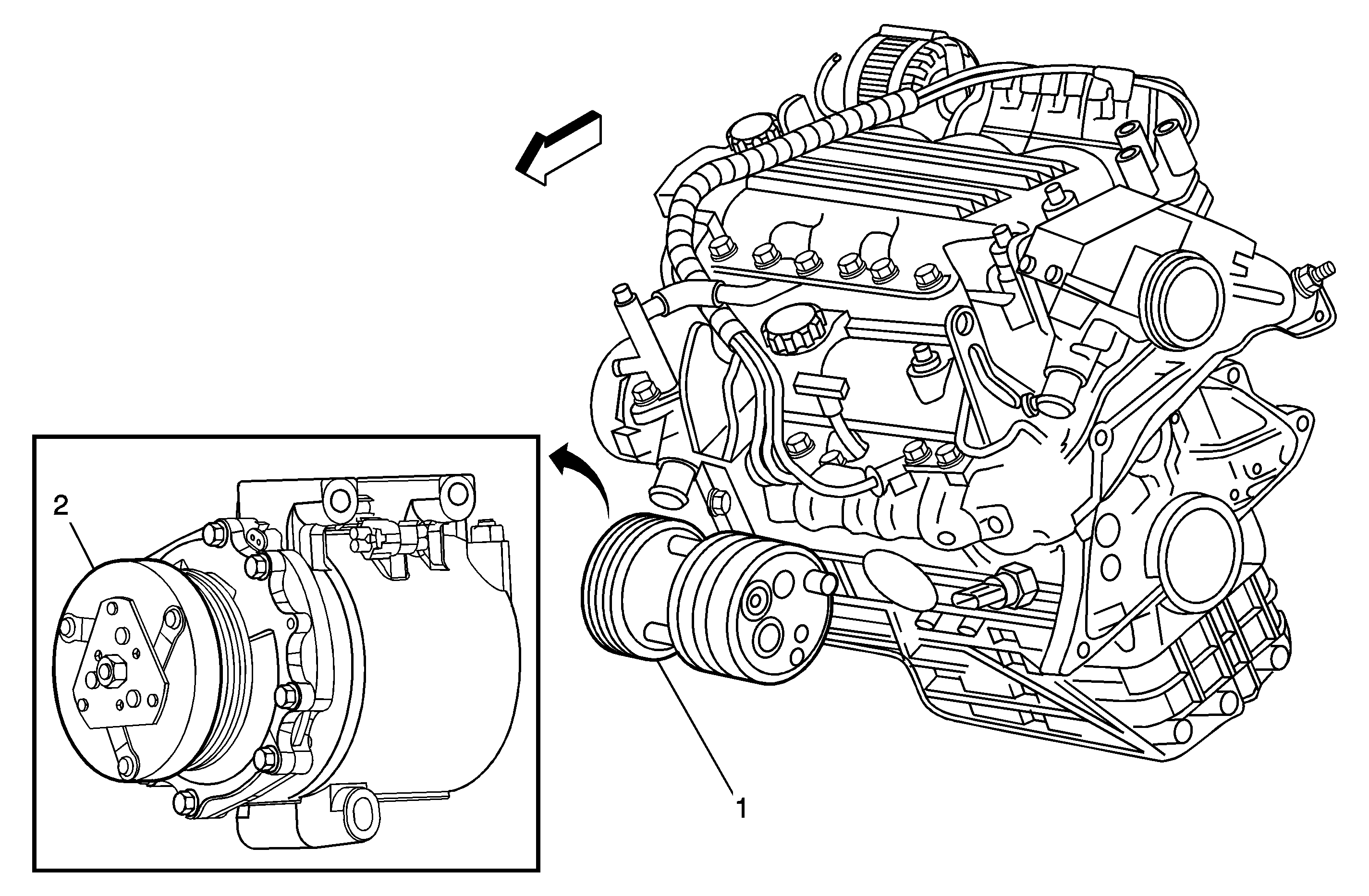 2

1